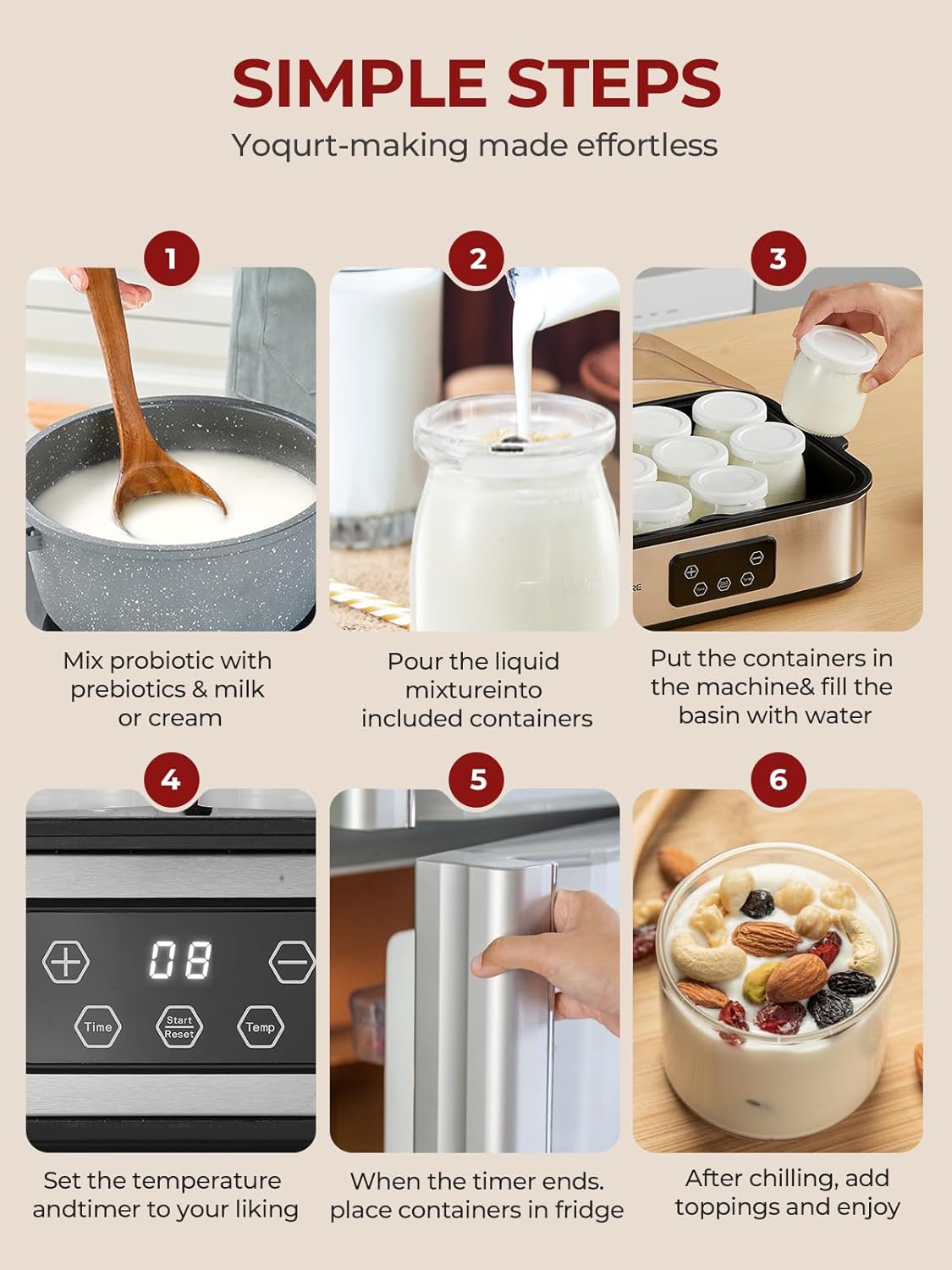 SIMPLE STEPS

Yoqurt-making made effortless

1

Mix probiotic with prebiotics & milk or cream

2

Pour the liquid mixtureinto included containers

3

Put the containers in the machine& fill the basin with water

4

08

Time

Start Reset

Temp

Set the temperature andtimer to your liking

5

When the timer ends. place containers in fridge

6

After chilling, add toppings and enjoy