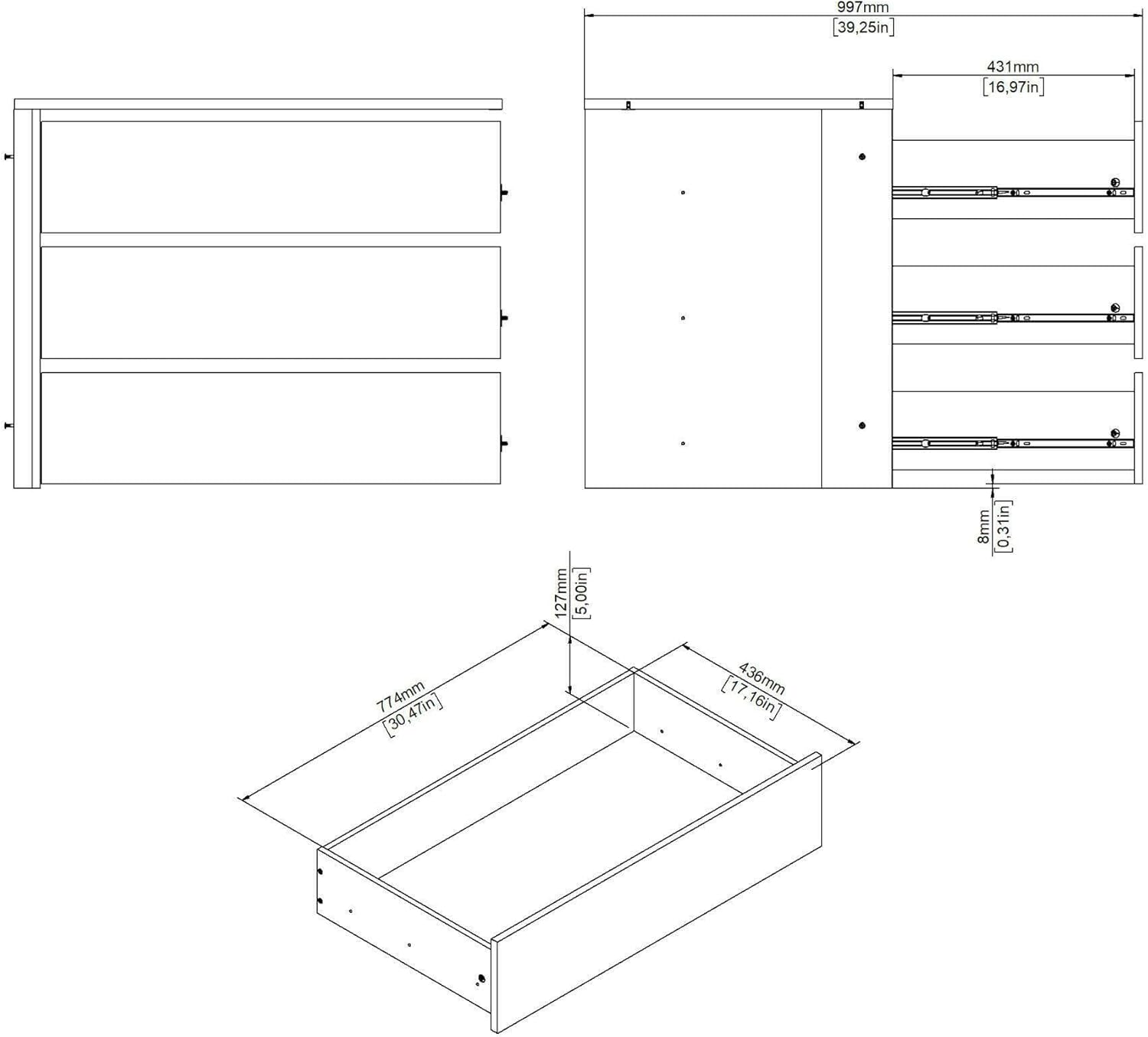 997mm
[39,25in]

431mm
[16,97in]

8mm
[0,31in]

127mm
[5,00in]

774mm
[30,47in]

436mm
[17,16in]