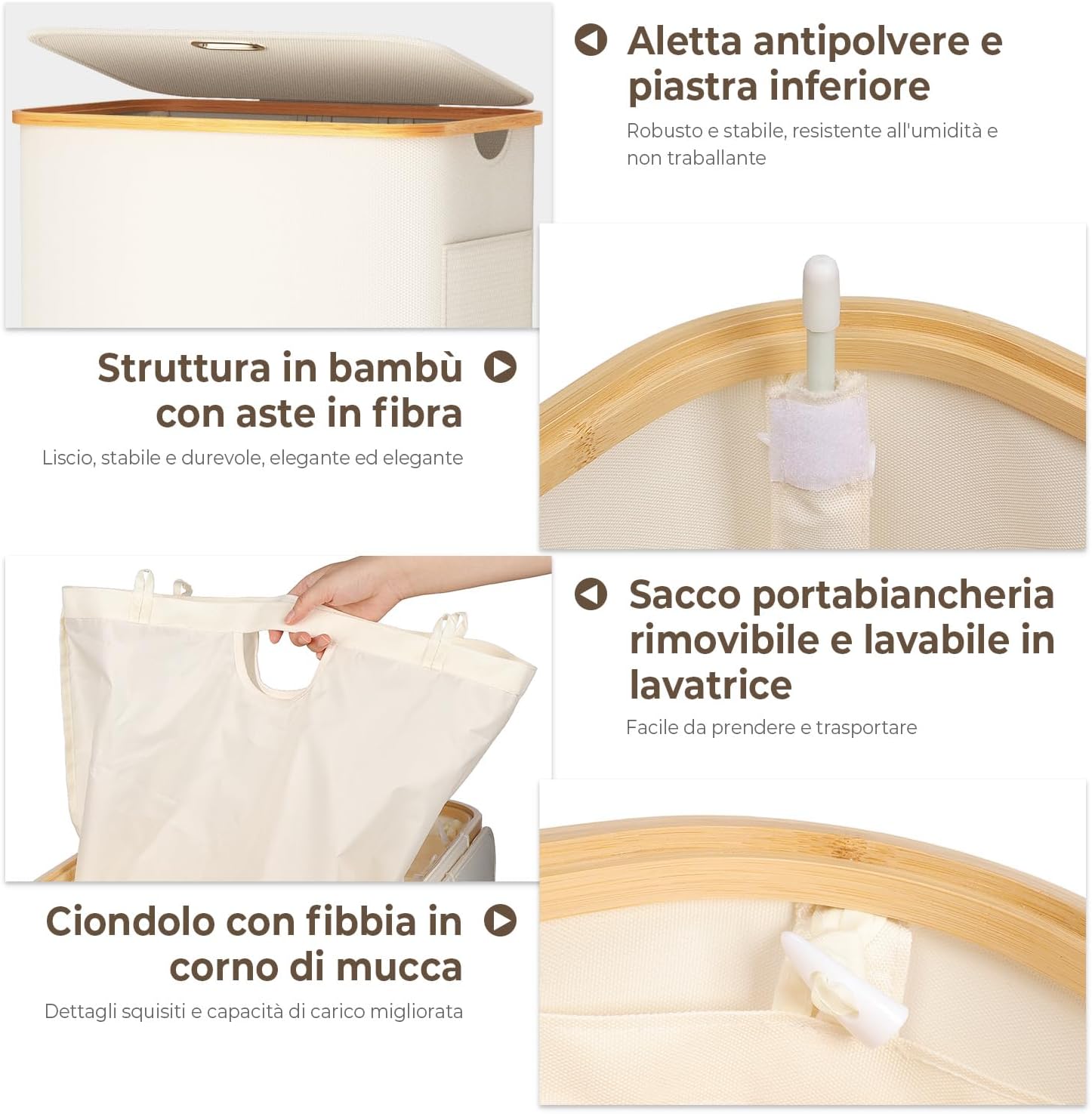 Aletta antipolvere e piastra inferiore

Robusto e stabile, resistente all'umidità e non traballante

Struttura in bambù con aste in fibra

Liscio, stabile e durevole, elegante ed elegante

Sacco portabiancheria rimovibile e lavabile in lavatrice

Facile da prendere e trasportare

Ciondolo con fibbia in corno di mucca

Dettagli squisiti e capacità di carico migliorata