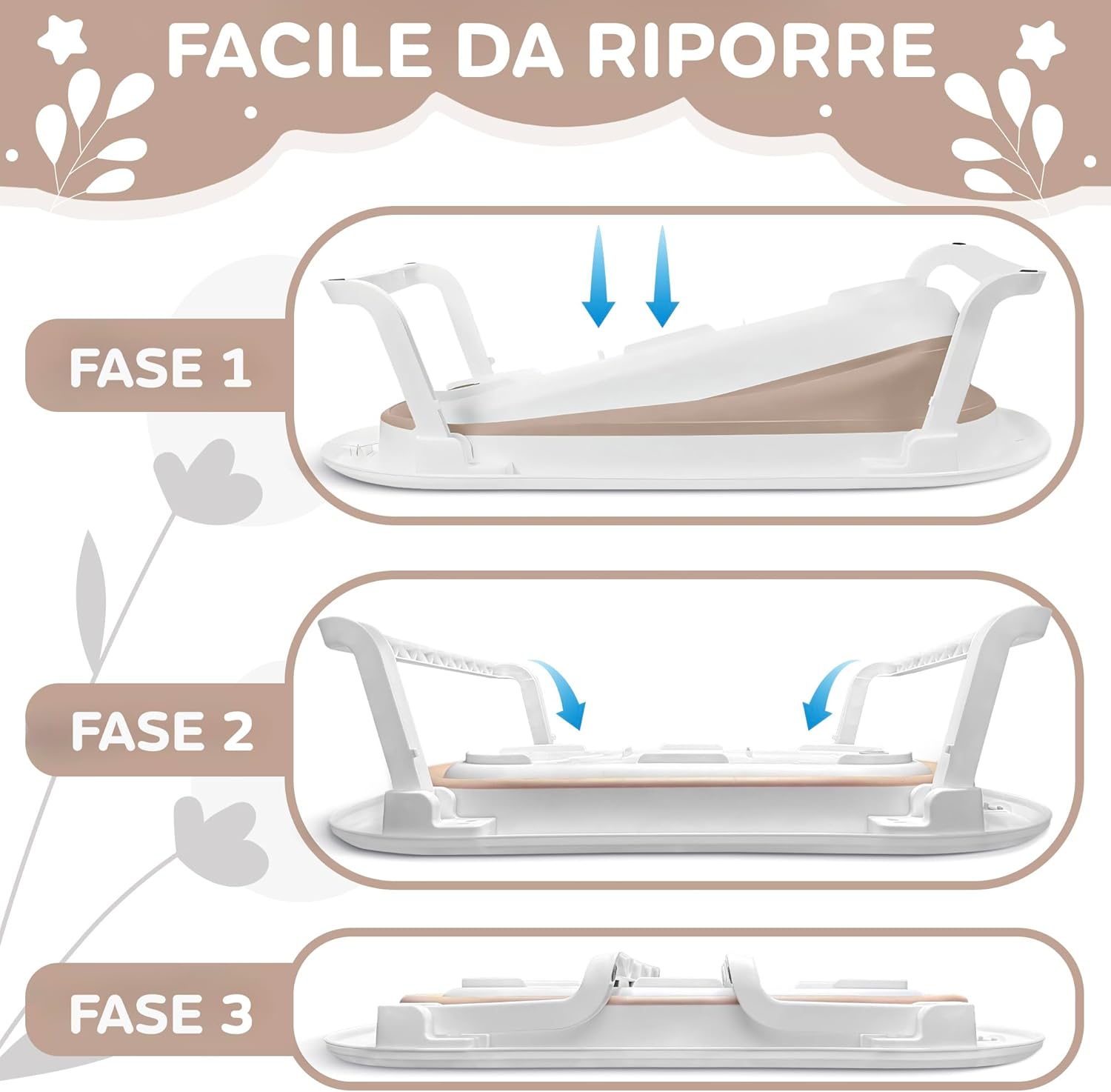 FACILE DA RIPORRE

FASE 1

FASE 2

FASE 3