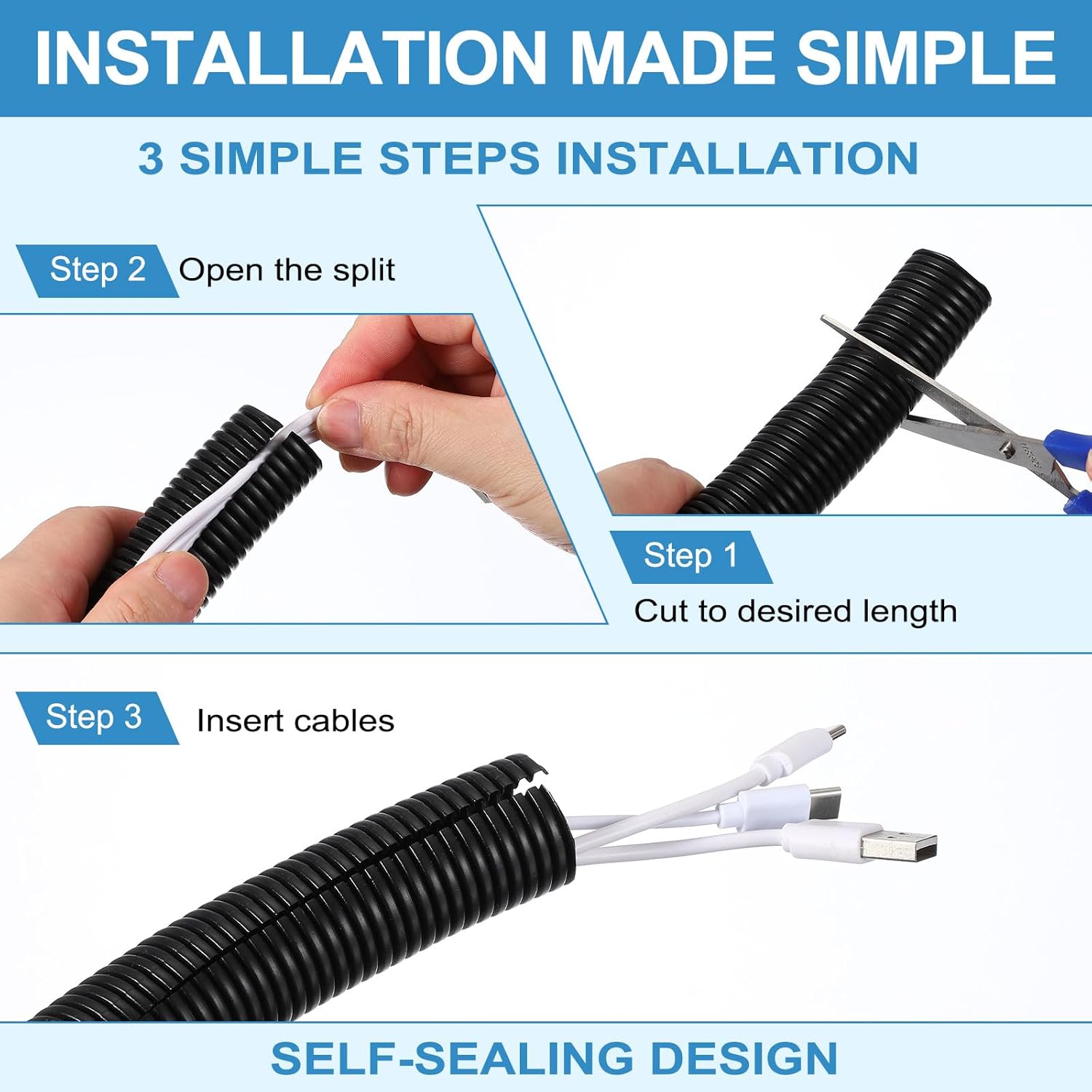 INSTALLATION MADE SIMPLE

3 SIMPLE STEPS INSTALLATION

Step 2 Open the split

Step 1

Cut to desired length

Step 3 Insert cables

SELF-SEALING DESIGN