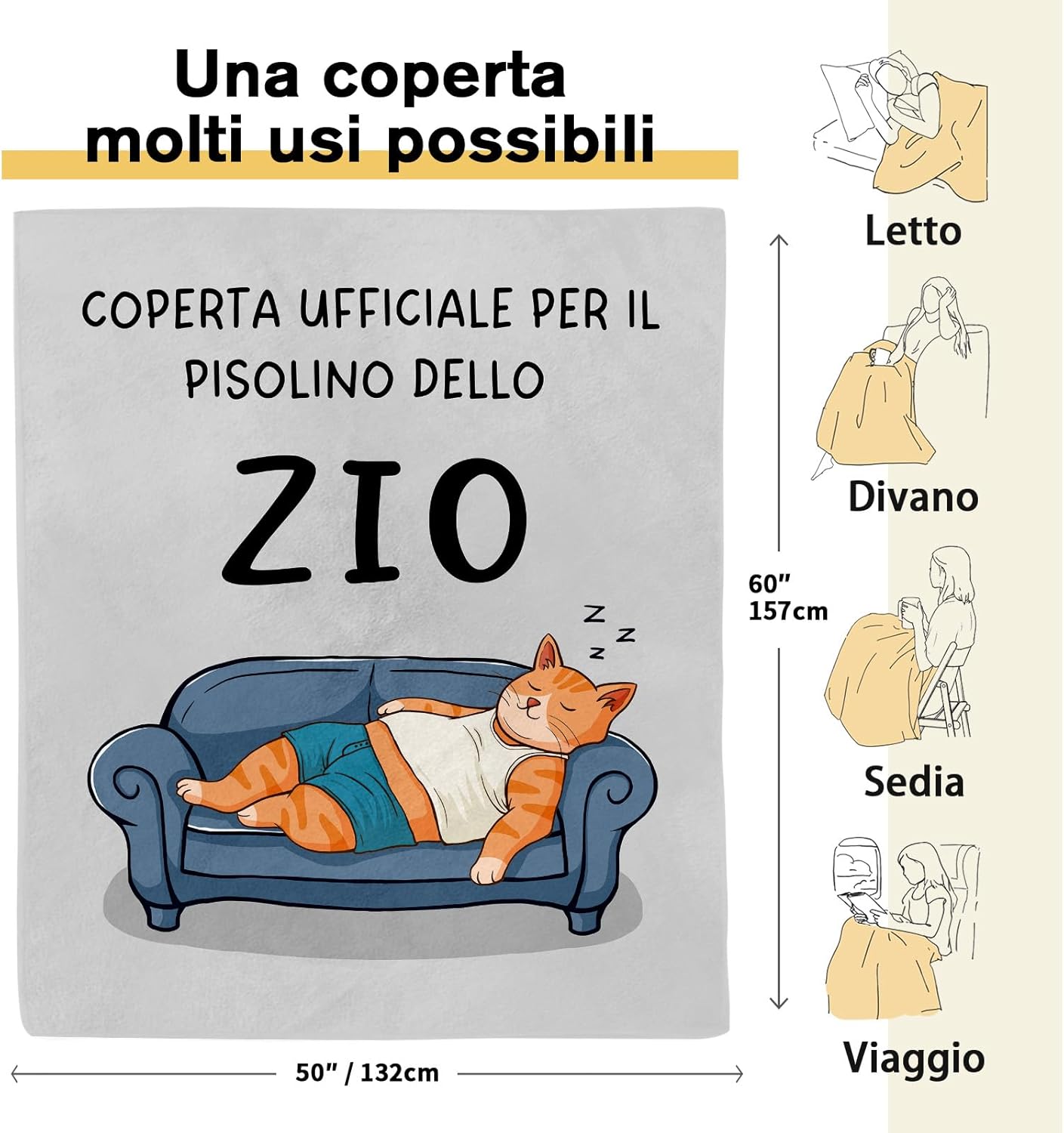 Una coperta
molti usi possibili

COPERTA UFFICIALE PER IL PISOLINO DELLO

ZIO

Z
Z
Z

60"
157cm

50" / 132cm

Letto

Divano

Sedia

Viaggio