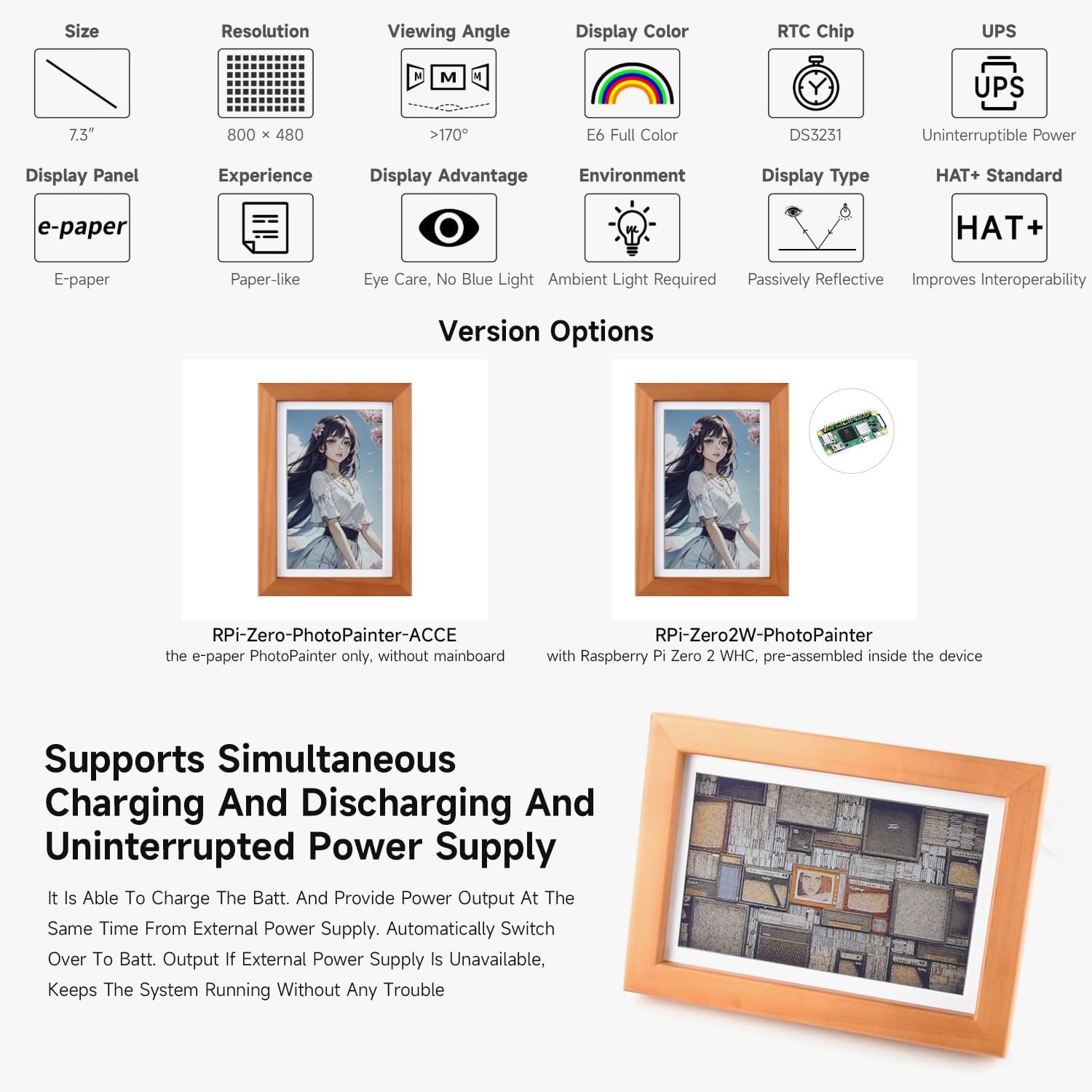 Size
7.3″

Resolution
800 × 480

Viewing Angle
M M M
>170°

Display Color
E6 Full Color

RTC Chip
DS3231

UPS
UPS
Uninterruptible Power

Display Panel
e-paper
E-paper

Experience
Paper-like

Display Advantage
Eye Care, No Blue Light

Environment
Ambient Light Required

Display Type
Passively Reflective

HAT+ Standard
HAT+
Improves Interoperability

Version Options

RPi-Zero-PhotoPainter-ACCE
the e-paper PhotoPainter only, without mainboard

RPi-Zero2W-PhotoPainter
with Raspberry Pi Zero 2 WHC, pre-assembled inside the device

Supports Simultaneous Charging And Discharging And Uninterrupted Power Supply

It Is Able To Charge The Batt. And Provide Power Output At The Same Time From External Power Supply. Automatically Switch Over To Batt. Output If External Power Supply Is Unavailable, Keeps The System Running Without Any Trouble