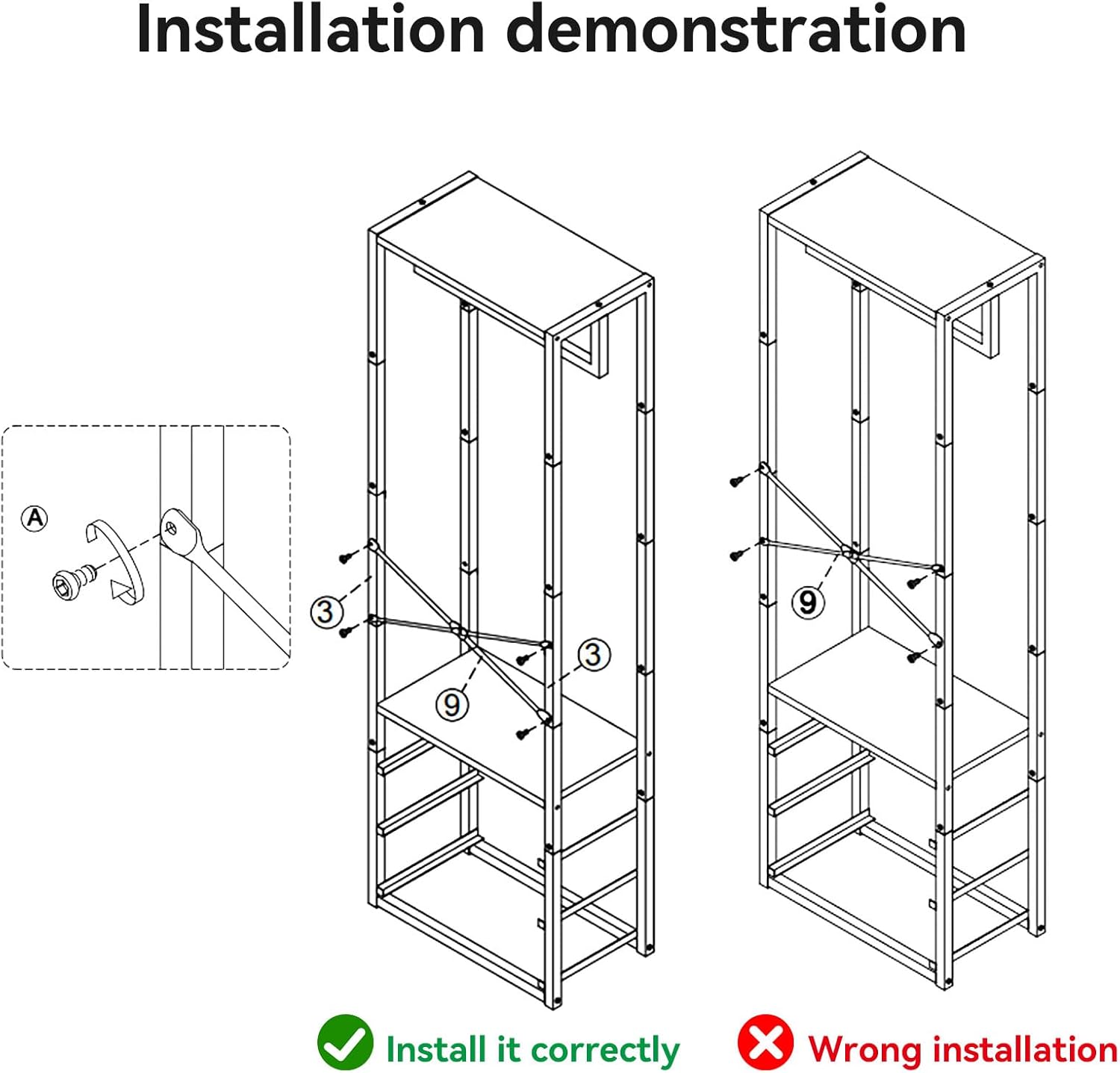 Installation demonstration

A

3

3

9

9

Install it correctly

Wrong installation