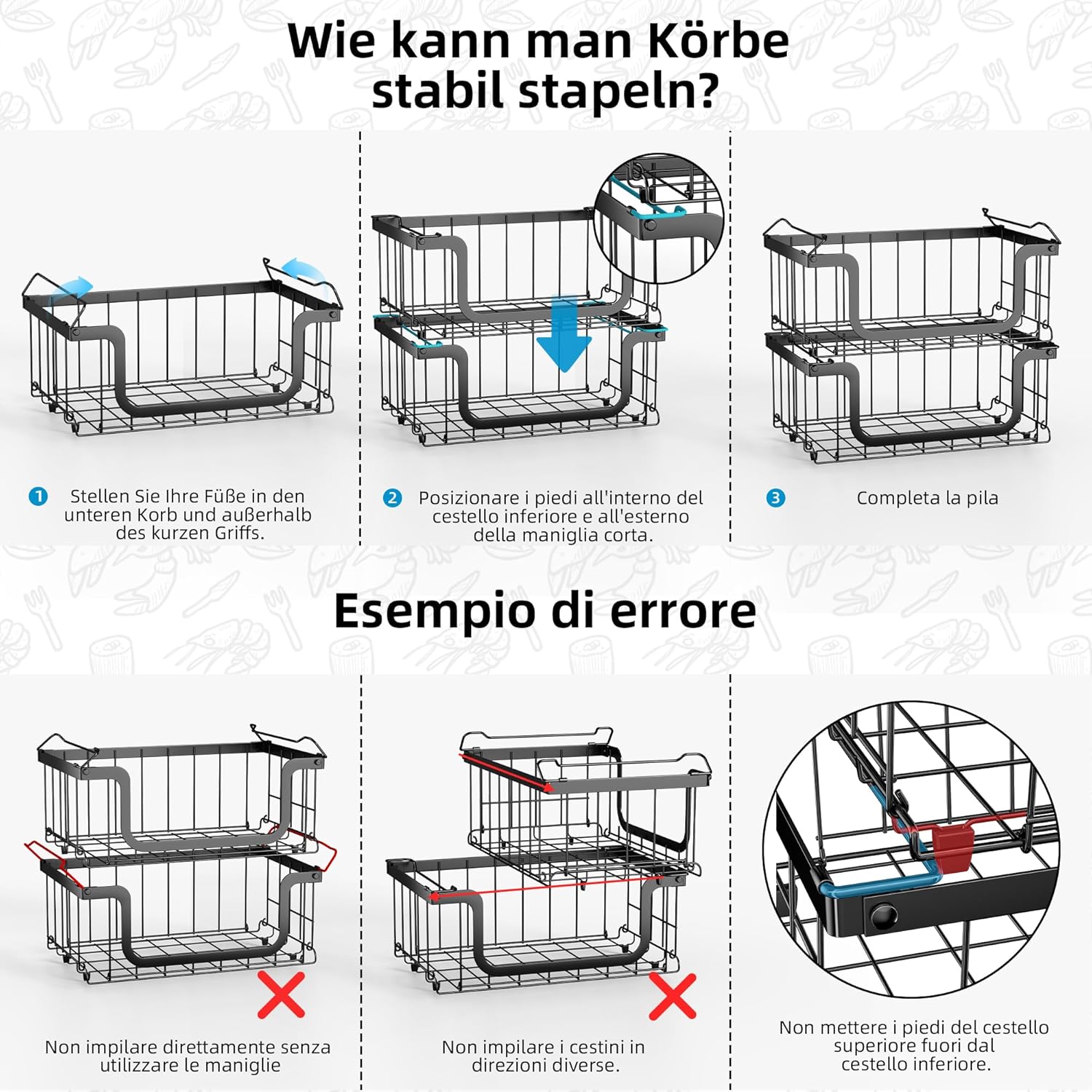 Wie kann man Körbe stabil stapeln?

1 Stellen Sie Ihre Füße in den unteren Korb und außerhalb des kurzen Griffs.

2 Posizionare i piedi all'interno del cestello inferiore e all'esterno della maniglia corta.

3 Completa la pila

Esempio di errore

Non impilare direttamente senza utilizzare le maniglie

Non impilare i cestini in direzioni diverse.

Non mettere i piedi del cestello superiore fuori dal cestello inferiore.