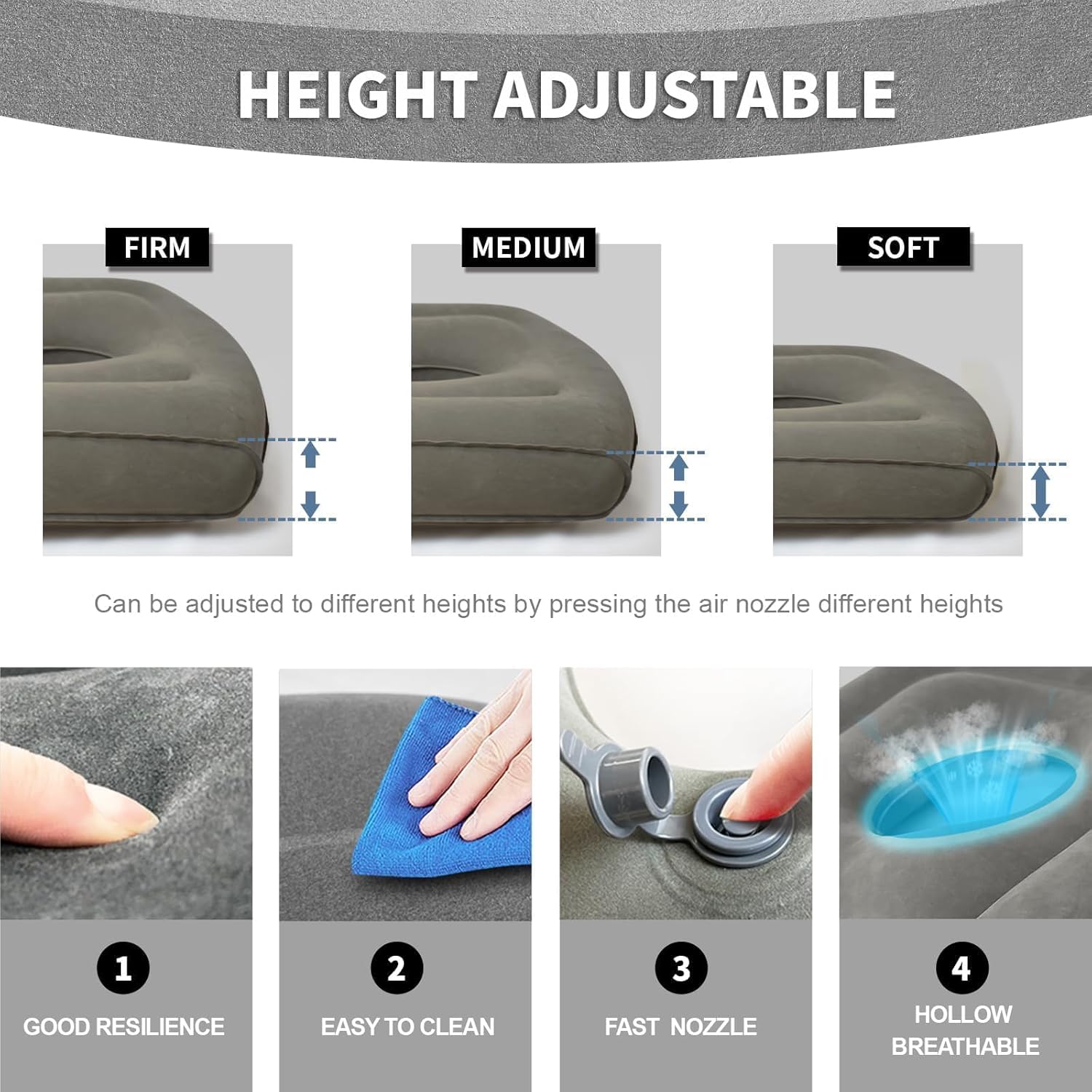 HEIGHT ADJUSTABLE

FIRM

MEDIUM

SOFT

Can be adjusted to different heights by pressing the air nozzle different heights

1
GOOD RESILIENCE

2
EASY TO CLEAN

3
FAST NOZZLE

4
HOLLOW BREATHABLE