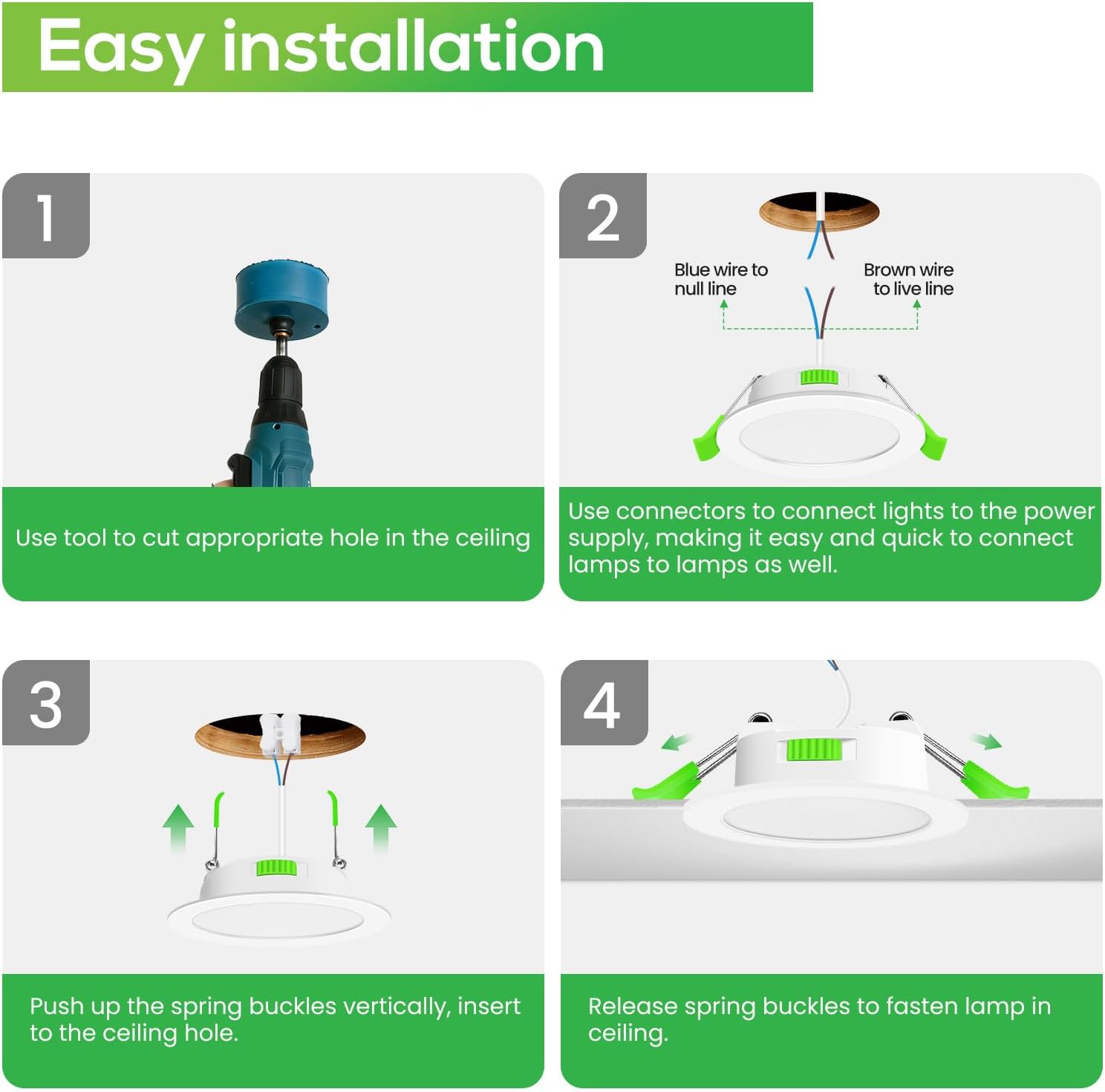 Easy installation

1

Use tool to cut appropriate hole in the ceiling

2

Blue wire to null line

Brown wire to live line

Use connectors to connect lights to the power supply, making it easy and quick to connect lamps to lamps as well.

3

Push up the spring buckles vertically, insert to the ceiling hole.

4

Release spring buckles to fasten lamp in ceiling.