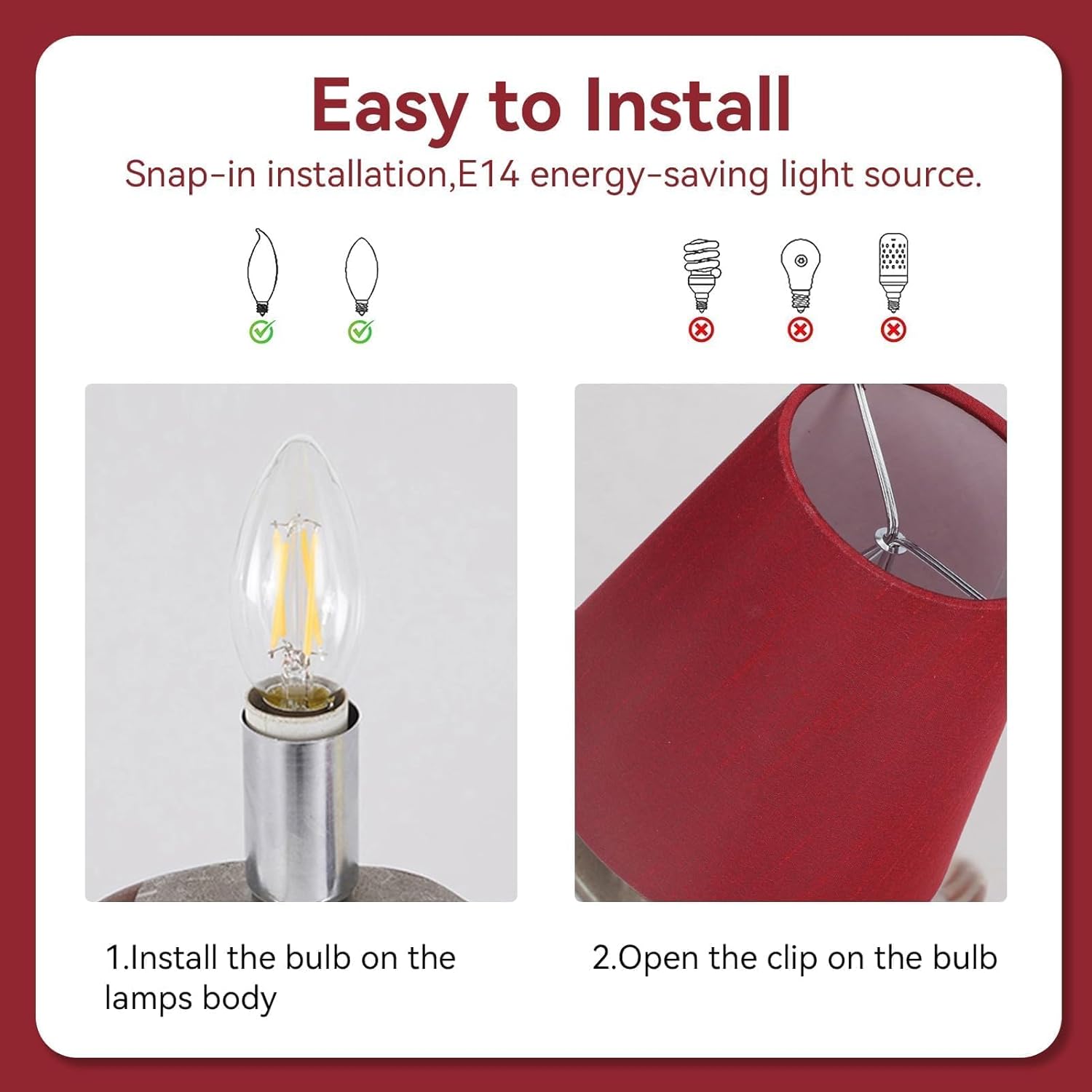 Easy to Install

Snap-in installation,E14 energy-saving light source.

1.Install the bulb on the lamps body

2.Open the clip on the bulb