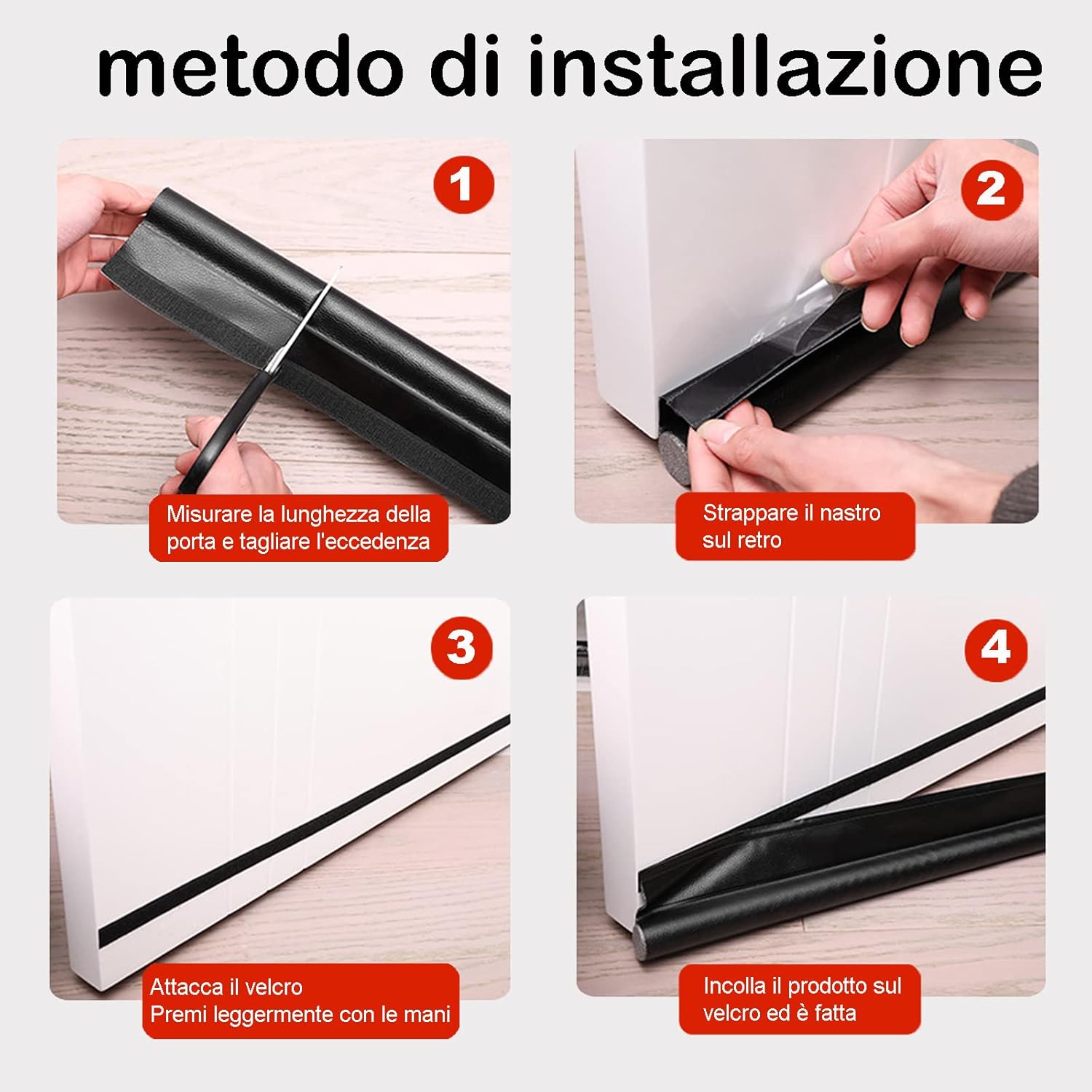 metodo di installazione

1

Misurare la lunghezza della porta e tagliare l'eccedenza

2

Strappare il nastro sul retro

3

Attacca il velcro
Premi leggermente con le mani

4

Incolla il prodotto sul velcro ed è fatta