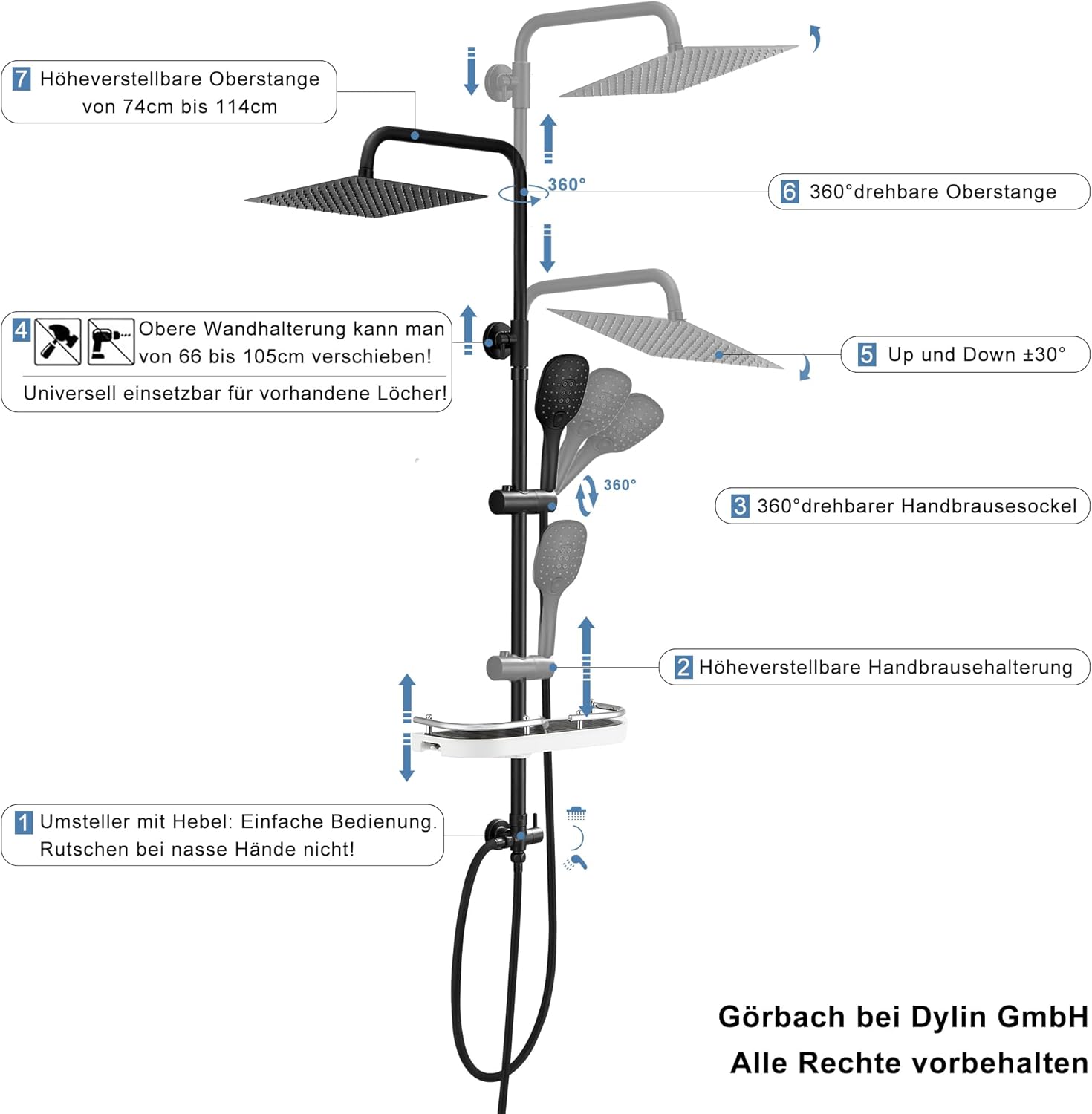 7 Höheverstellbare Oberstange von 74cm bis 114cm

360°

6 360°drehbare Oberstange

4 Obere Wandhalterung kann man von 66 bis 105cm verschieben!

Universell einsetzbar für vorhandene Löcher!

5 Up und Down ±30°

360°

3 360°drehbarer Handbrausesockel

2 Höheverstellbare Handbrausehalterung

1 Umsteller mit Hebel: Einfache Bedienung. Rutschen bei nasse Hände nicht!

Görbach bei Dylin GmbH
Alle Rechte vorbehalten