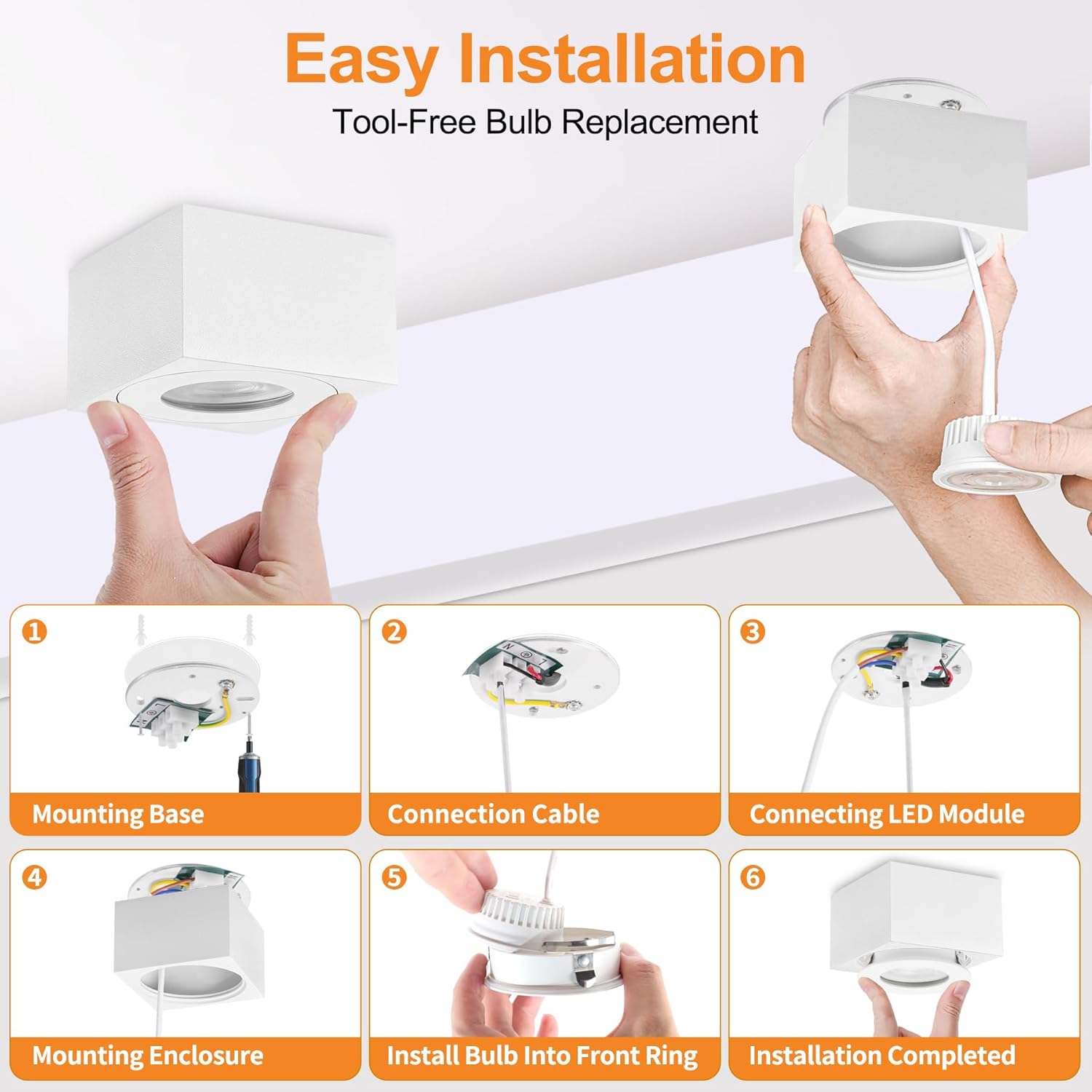 Easy Installation

Tool-Free Bulb Replacement

1
Mounting Base

2
N L
Connection Cable

3
Connecting LED Module

4
Mounting Enclosure

5
Install Bulb Into Front Ring

6
Installation Completed