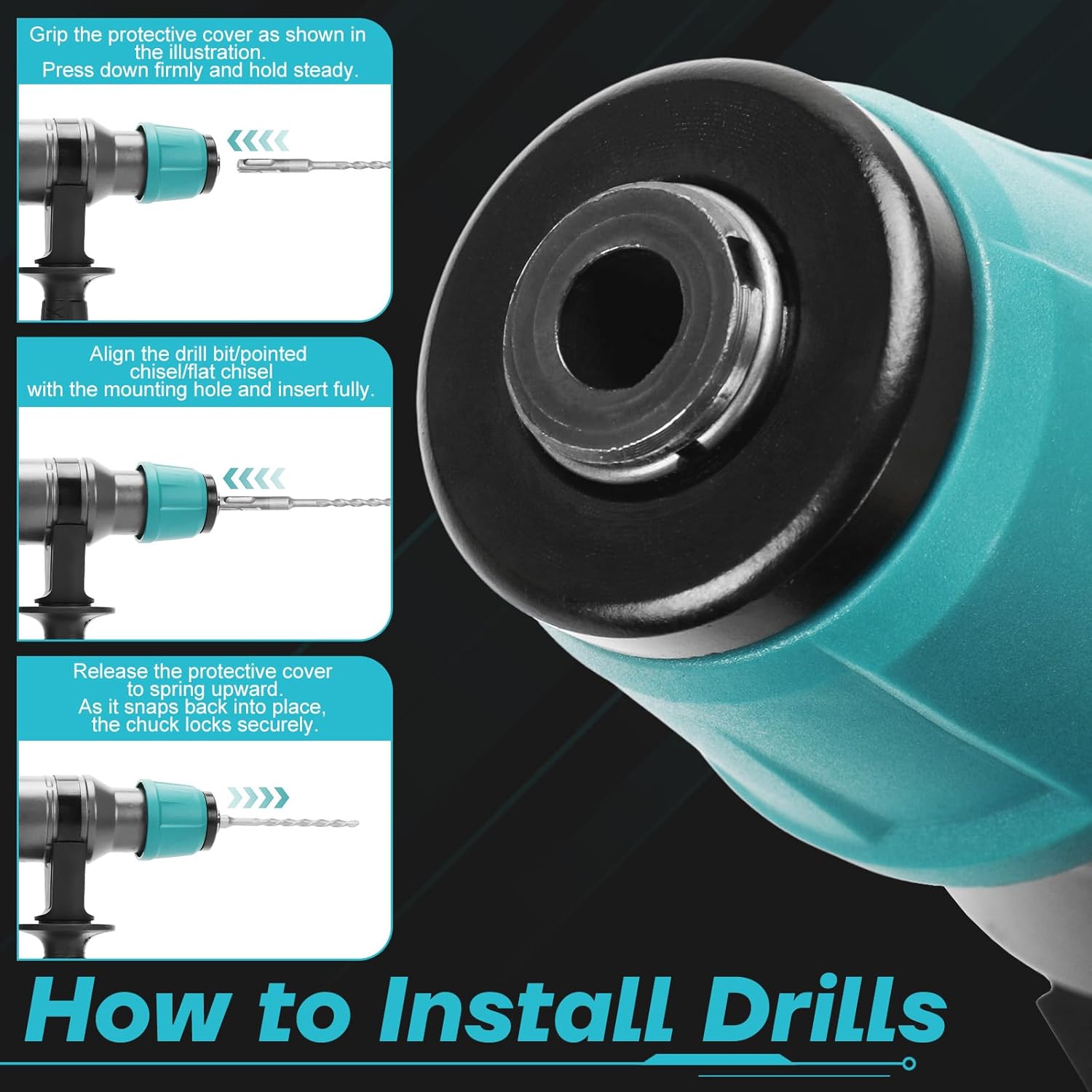 Grip the protective cover as shown in the illustration.
Press down firmly and hold steady.

Align the drill bit/pointed chisel/flat chisel
with the mounting hole and insert fully.

Release the protective cover to spring upward.
As it snaps back into place, the chuck locks securely.

How to Install Drills