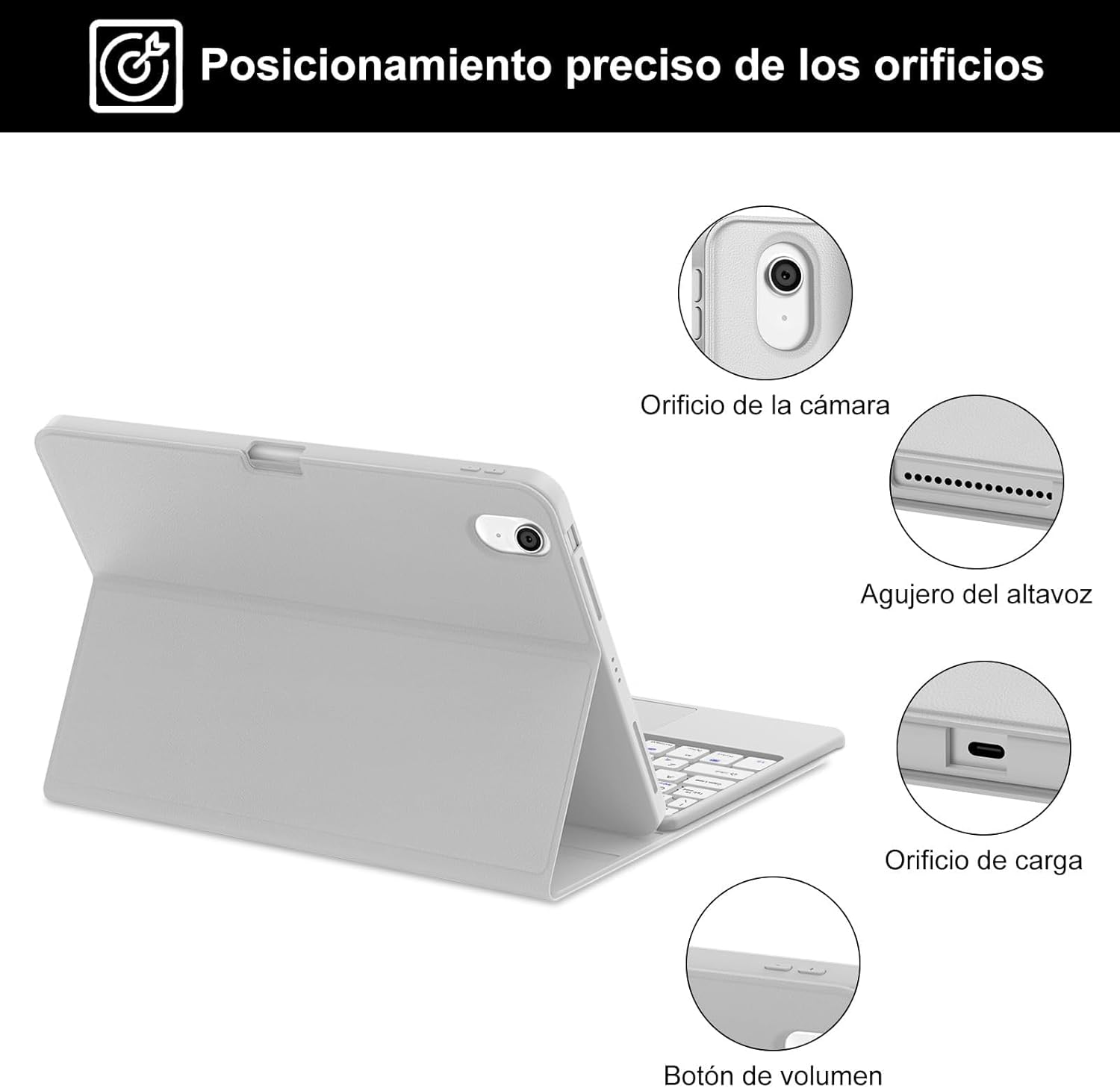 Posicionamiento preciso de los orificios

Orificio de la cámara

Agujero del altavoz

Orificio de carga

Botón de volumen