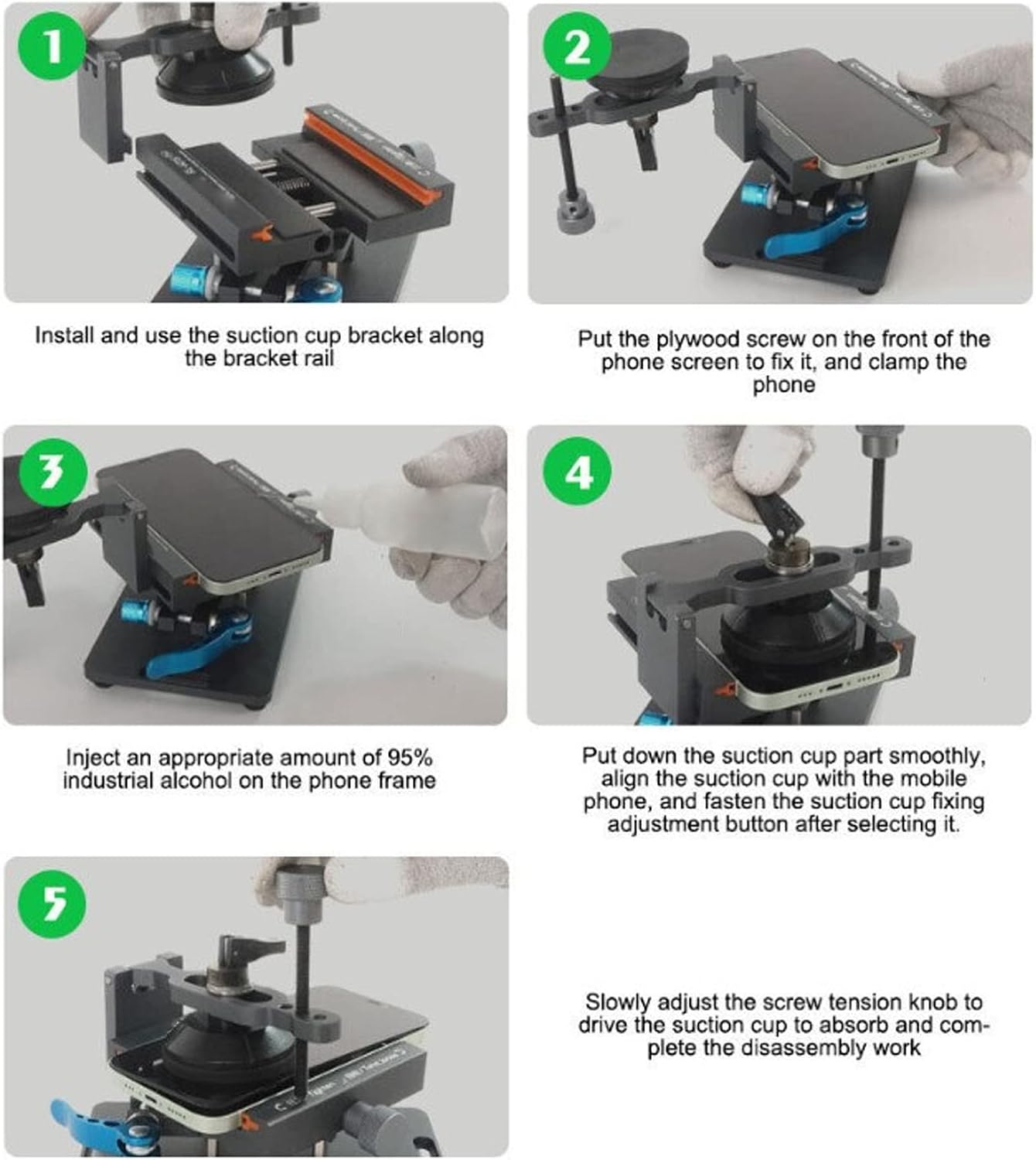 1

Install and use the suction cup bracket along the bracket rail

2

Put the plywood screw on the front of the phone screen to fix it, and clamp the phone

3

Inject an appropriate amount of 95% industrial alcohol on the phone frame

4

Put down the suction cup part smoothly, align the suction cup with the mobile phone, and fasten the suction cup fixing adjustment button after selecting it.

5

Slowly adjust the screw tension knob to drive the suction cup to absorb and complete the disassembly work