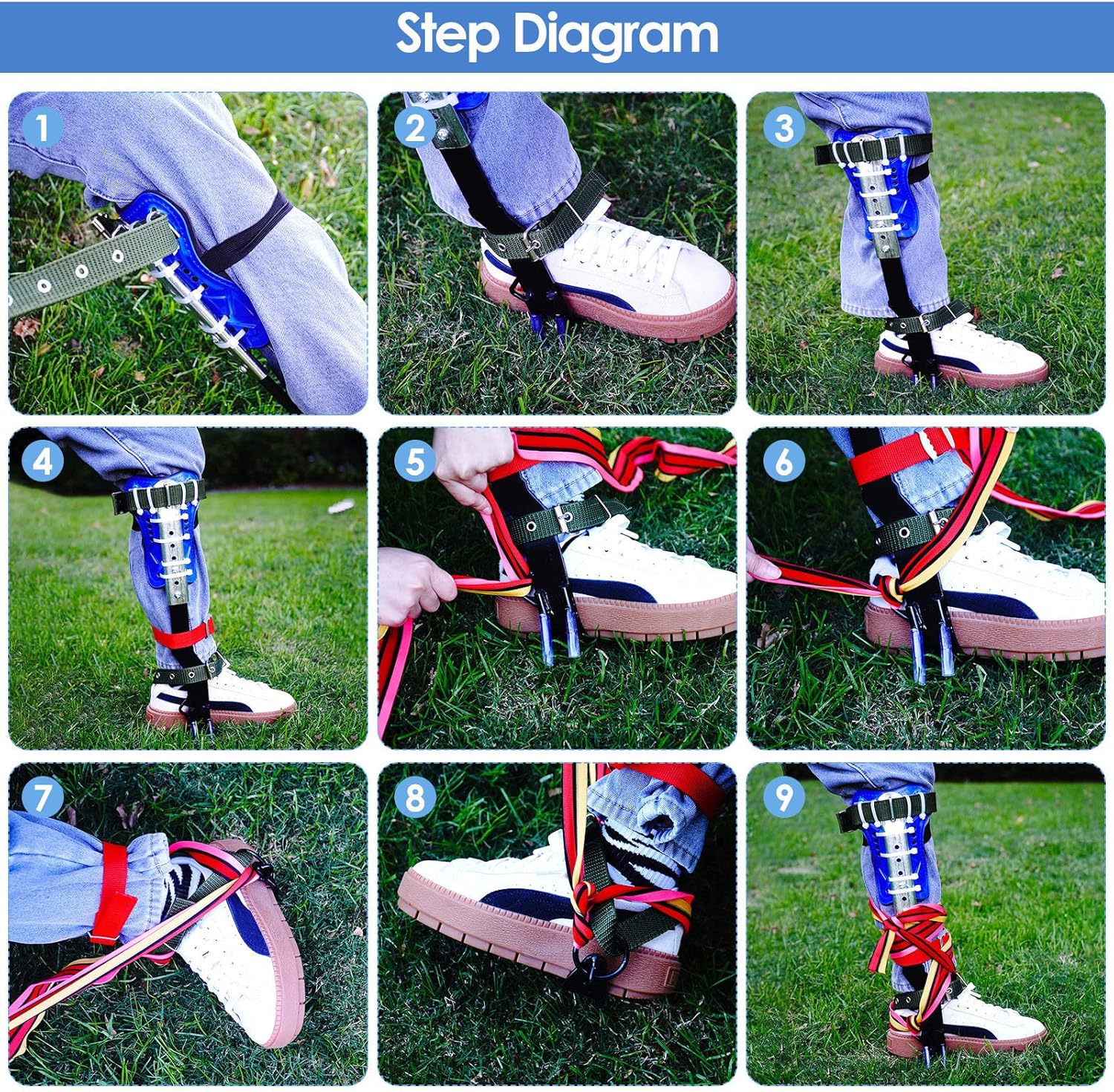 Step Diagram

1

2

3

4

5

6

7

8

9