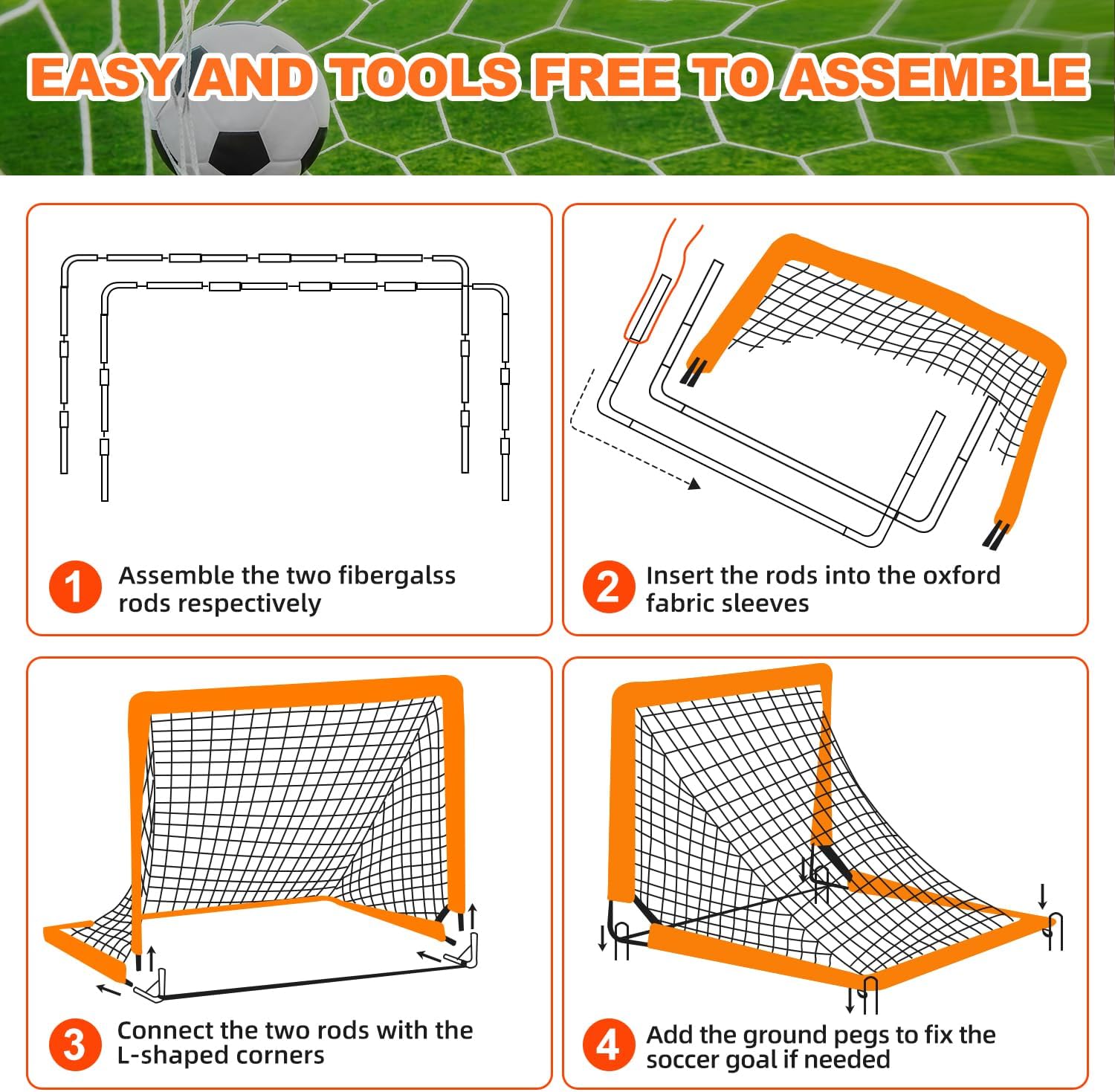 EASY AND TOOLS FREE TO ASSEMBLE

1 Assemble the two fibergalss rods respectively

2 Insert the rods into the oxford fabric sleeves

3 Connect the two rods with the L-shaped corners

4 Add the ground pegs to fix the soccer goal if needed