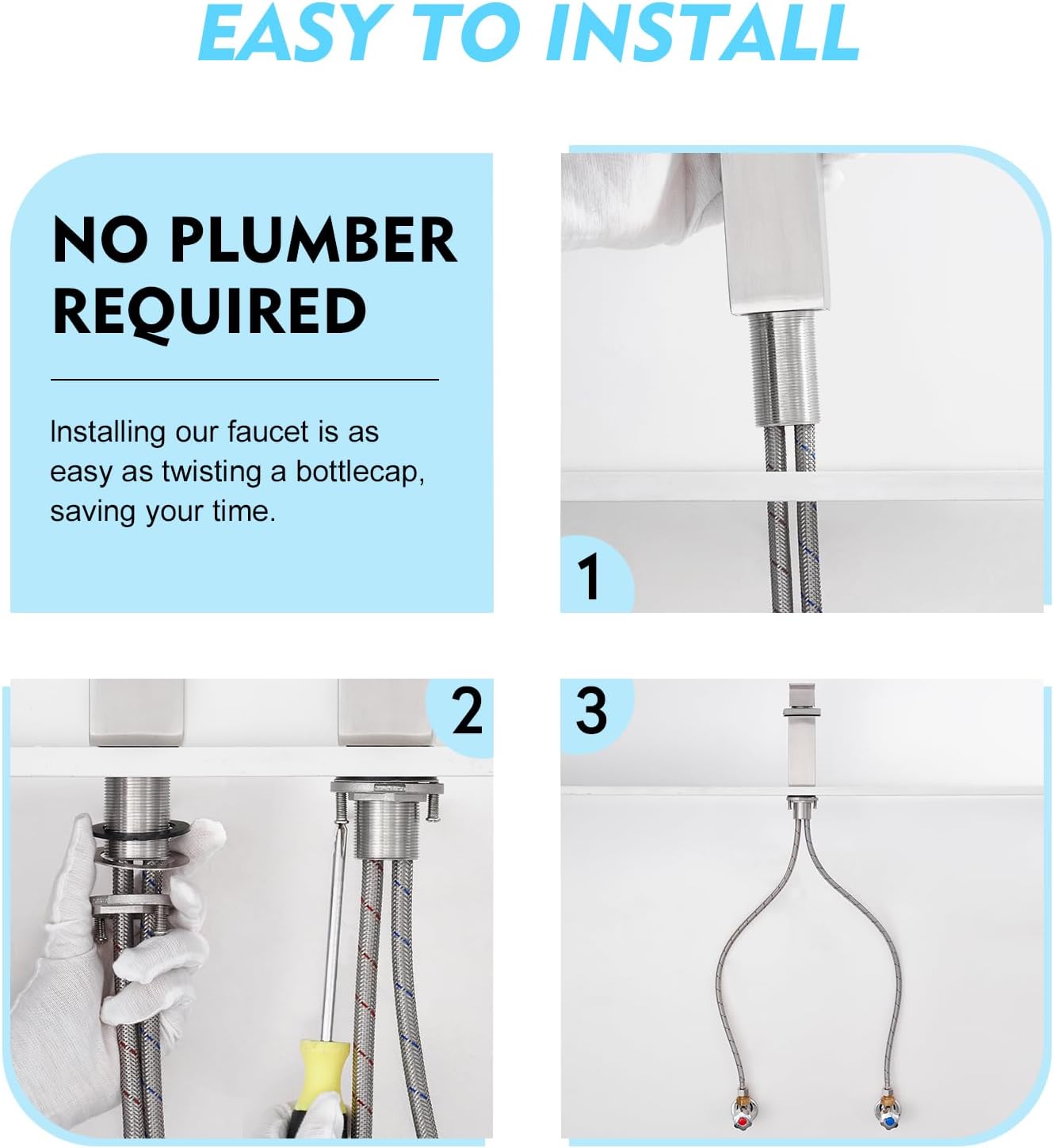 EASY TO INSTALL

NO PLUMBER REQUIRED

Installing our faucet is as easy as twisting a bottlecap, saving your time.

1

2

3