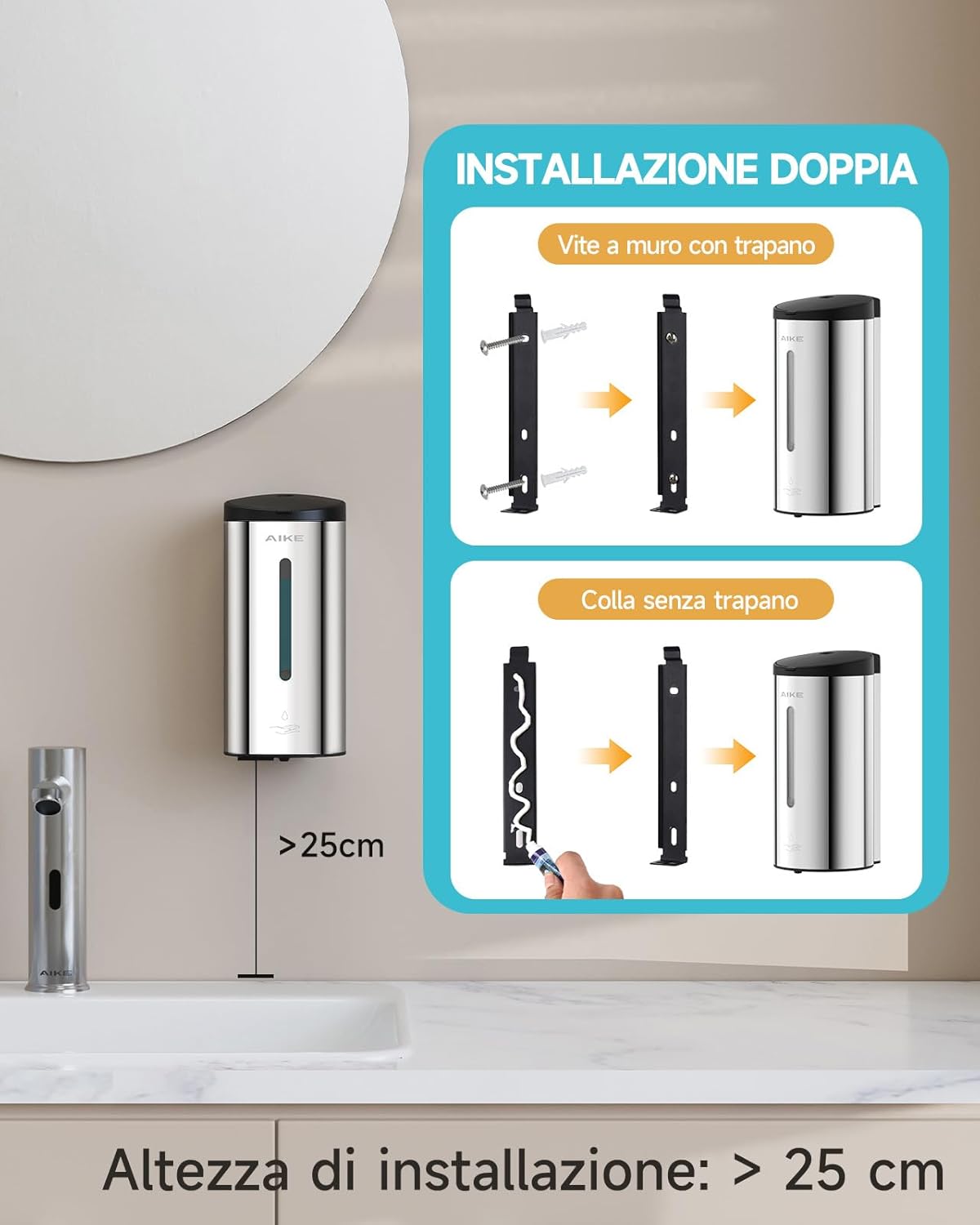 INSTALLAZIONE DOPPIA

Vite a muro con trapano

AIKE

Colla senza trapano

AIKE

AIKE

>25cm

AIKE

Altezza di installazione: > 25 cm