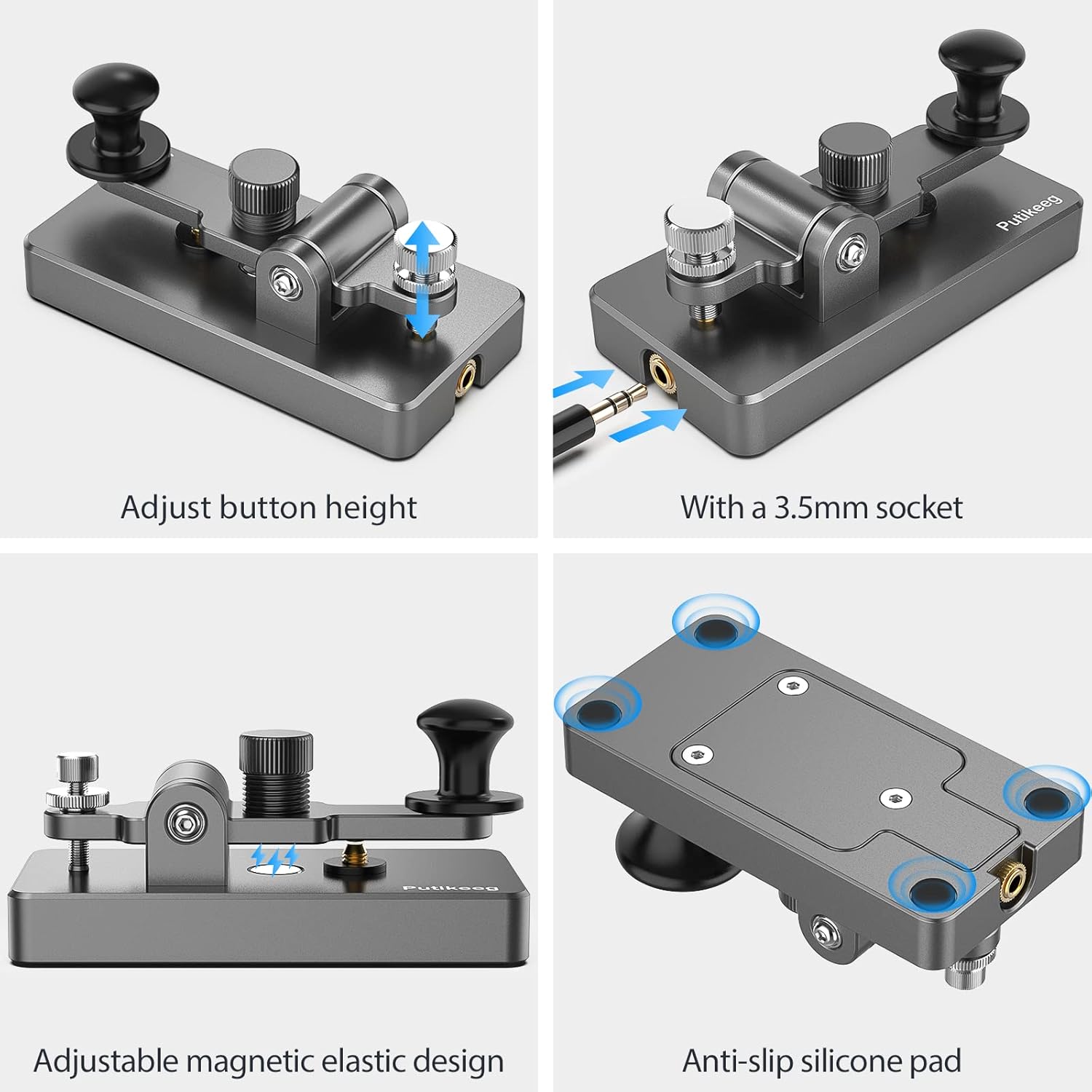 Adjust button height

Putikeeg

With a 3.5mm socket

Putikeeg

Adjustable magnetic elastic design

Anti-slip silicone pad