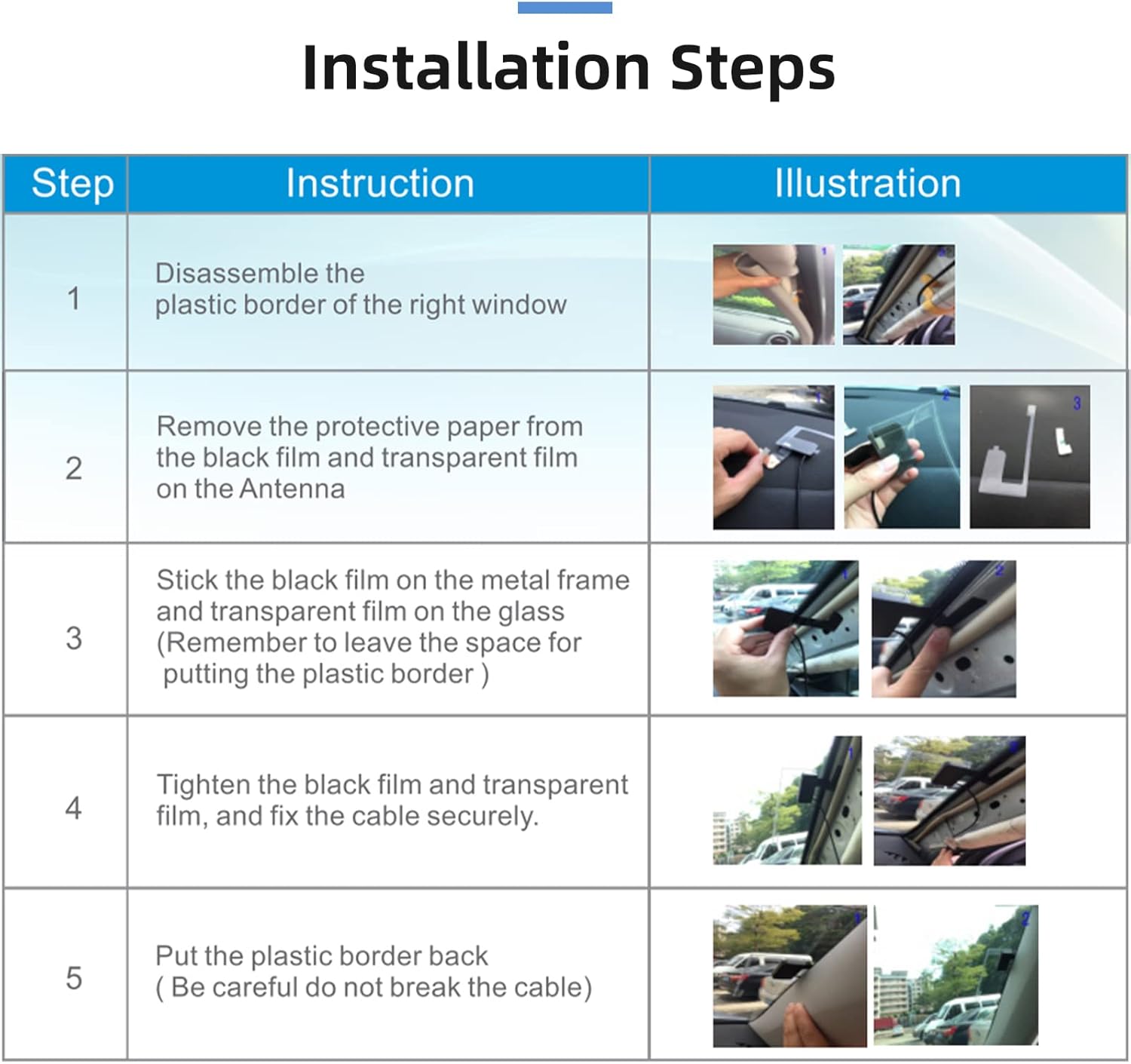 Installation Steps

| Step | Instruction | Illustration |
|---|---|---|
| 1 | Disassemble the plastic border of the right window | 1 2 |
| 2 | Remove the protective paper from the black film and transparent film on the Antenna | 1 2 3 |
| 3 | Stick the black film on the metal frame and transparent film on the glass (Remember to leave the space for putting the plastic border ) | 1 2 |
| 4 | Tighten the black film and transparent film, and fix the cable securely. | 1 2 |
| 5 | Put the plastic border back ( Be careful do not break the cable) | 1 2 |