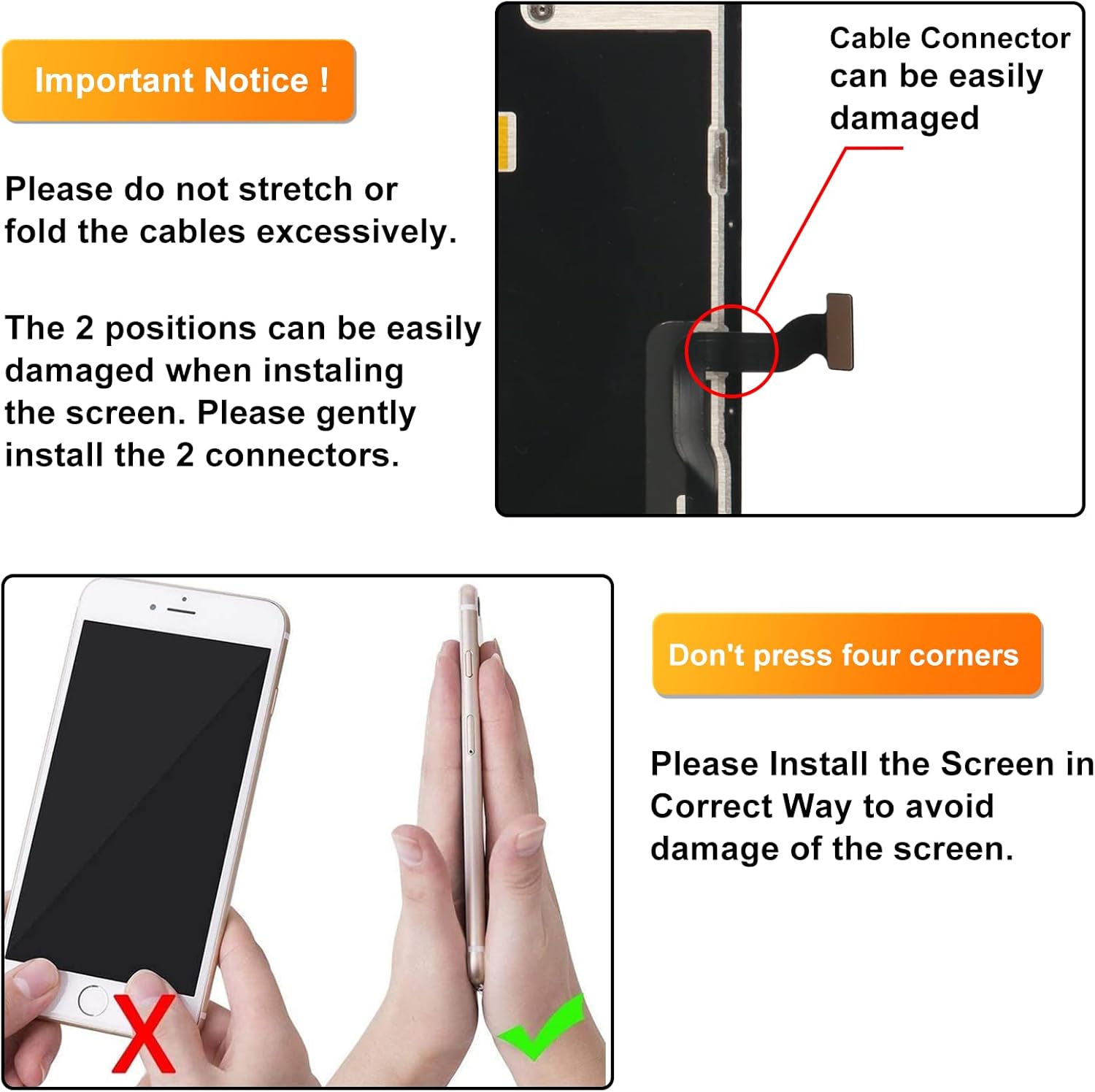 Important Notice !

Please do not stretch or fold the cables excessively.

The 2 positions can be easily damaged when instaling the screen. Please gently install the 2 connectors.

Cable Connector can be easily damaged

Don't press four corners

Please Install the Screen in Correct Way to avoid damage of the screen.