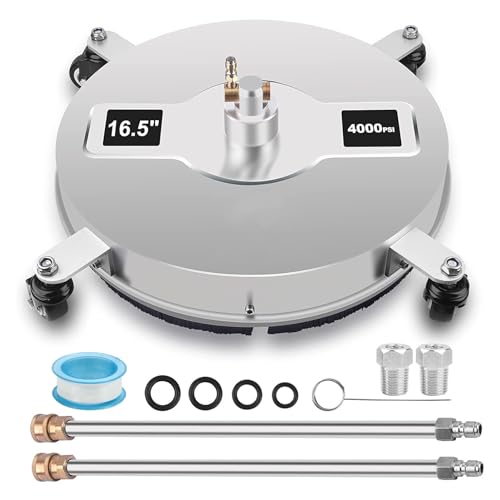 16.5"

4000PSI