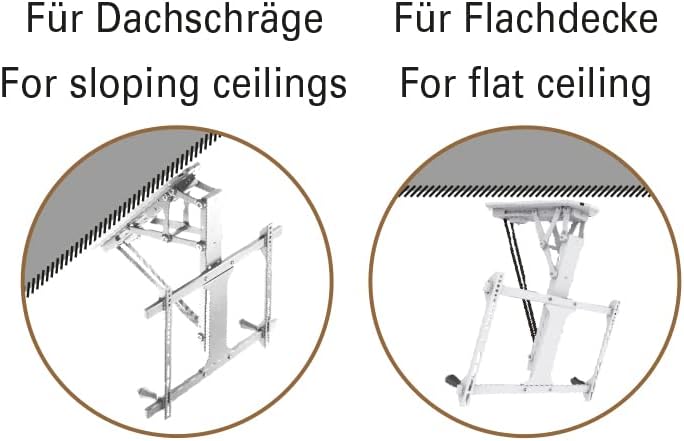 Für Dachschräge
For sloping ceilings

Für Flachdecke
For flat ceiling