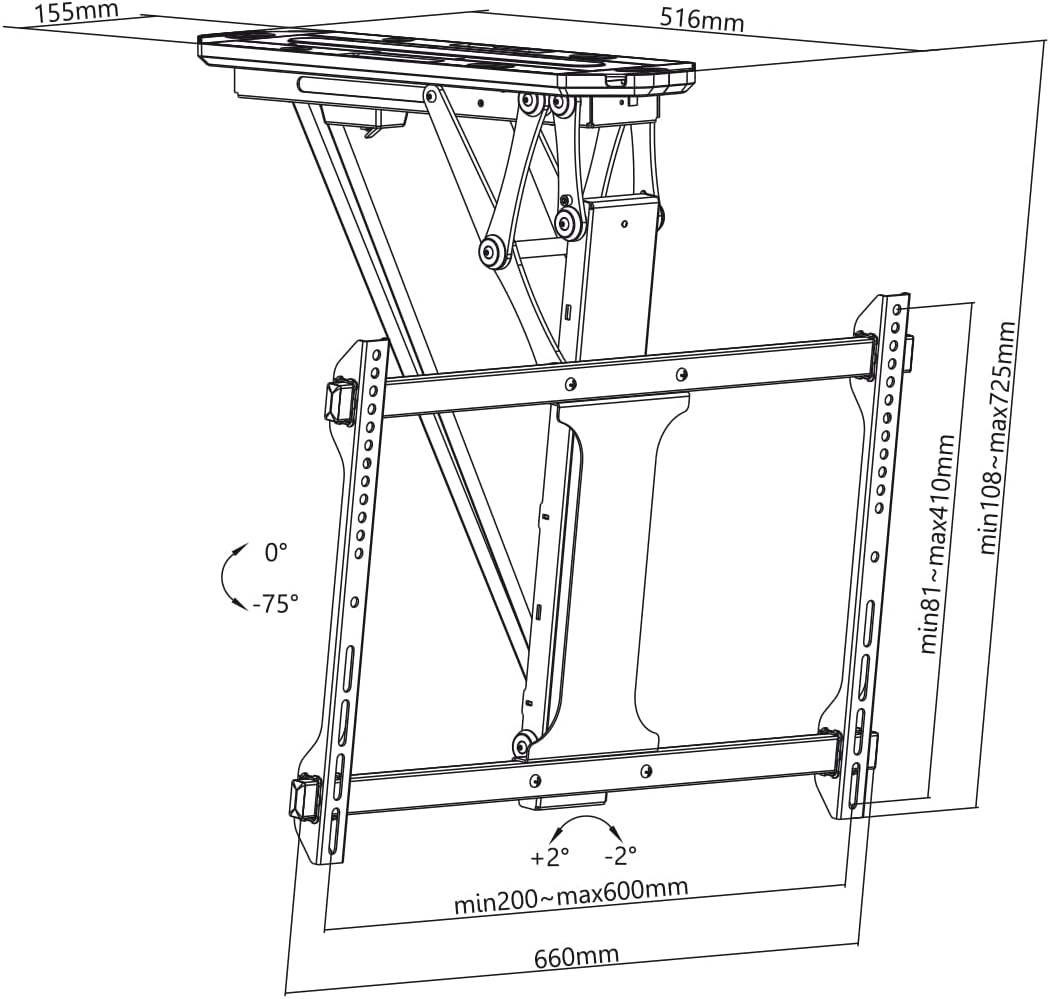 155mm

516mm

min108~max725mm

min81~max410mm

0°

-75°

+2°

-2°

min200~max600mm

660mm