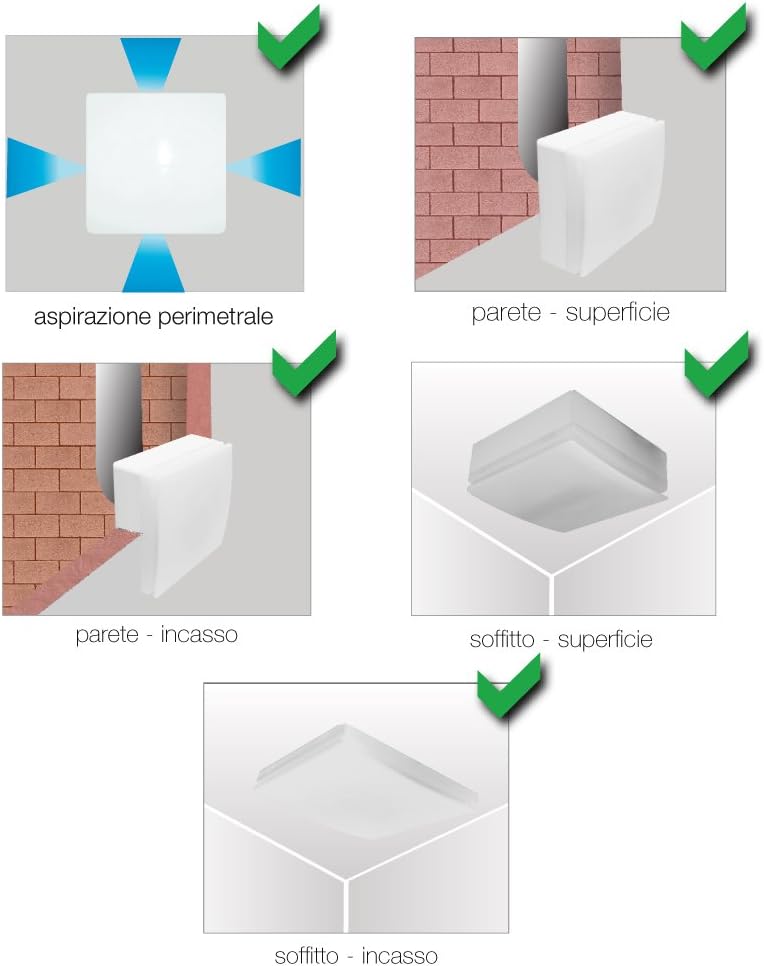 aspirazione perimetrale

parete - superficie

parete - incasso

soffitto - superficie

soffitto - incasso