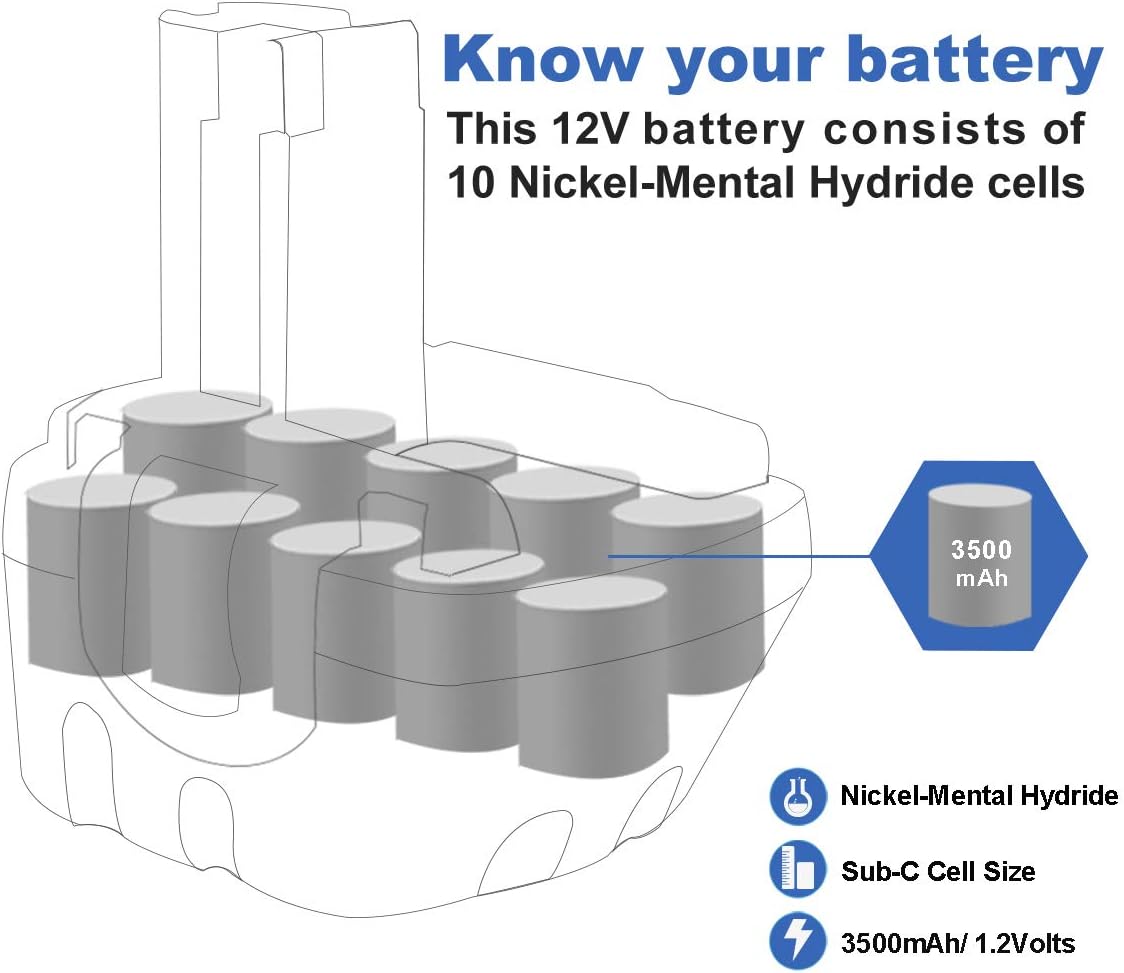 Know your battery

This 12V battery consists of 10 Nickel-Mental Hydride cells

3500 mAh

Nickel-Mental Hydride

Sub-C Cell Size

3500mAh/ 1.2Volts