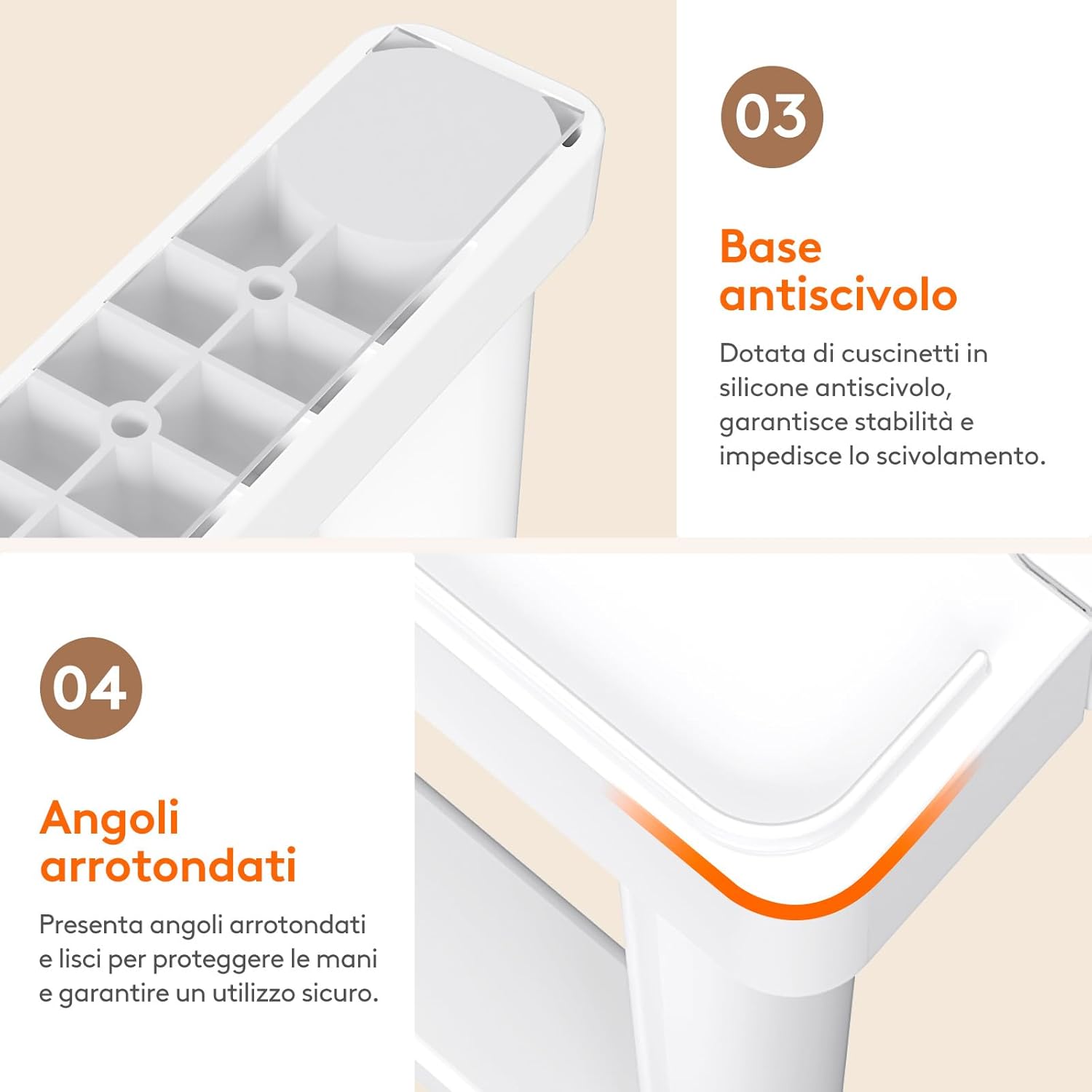 03

Base antiscivolo

Dotata di cuscinetti in silicone antiscivolo, garantisce stabilità e impedisce lo scivolamento.

04

Angoli arrotondati

Presenta angoli arrotondati e lisci per proteggere le mani e garantire un utilizzo sicuro.