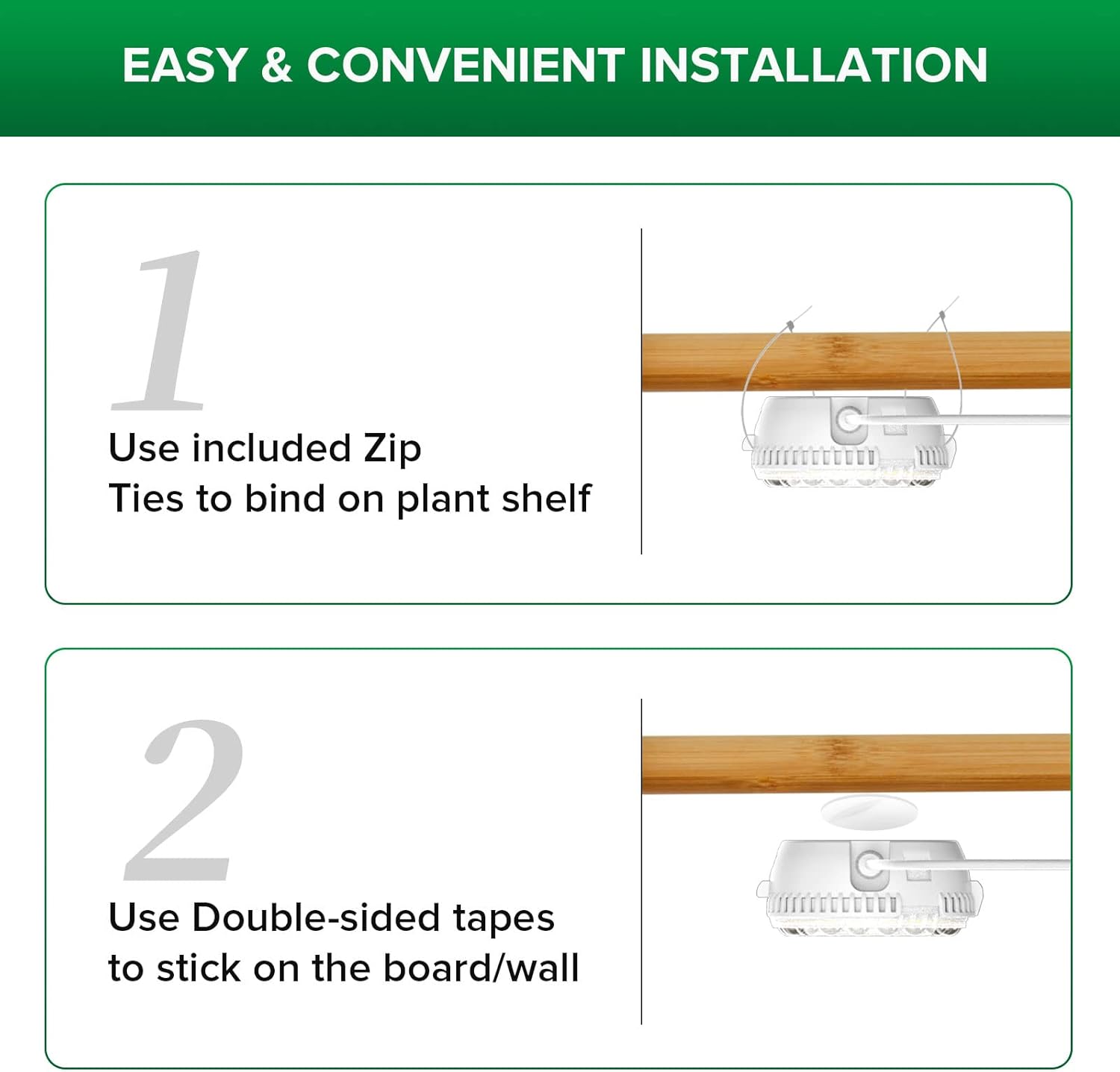 EASY & CONVENIENT INSTALLATION

1

Use included Zip
Ties to bind on plant shelf

2

Use Double-sided tapes
to stick on the board/wall