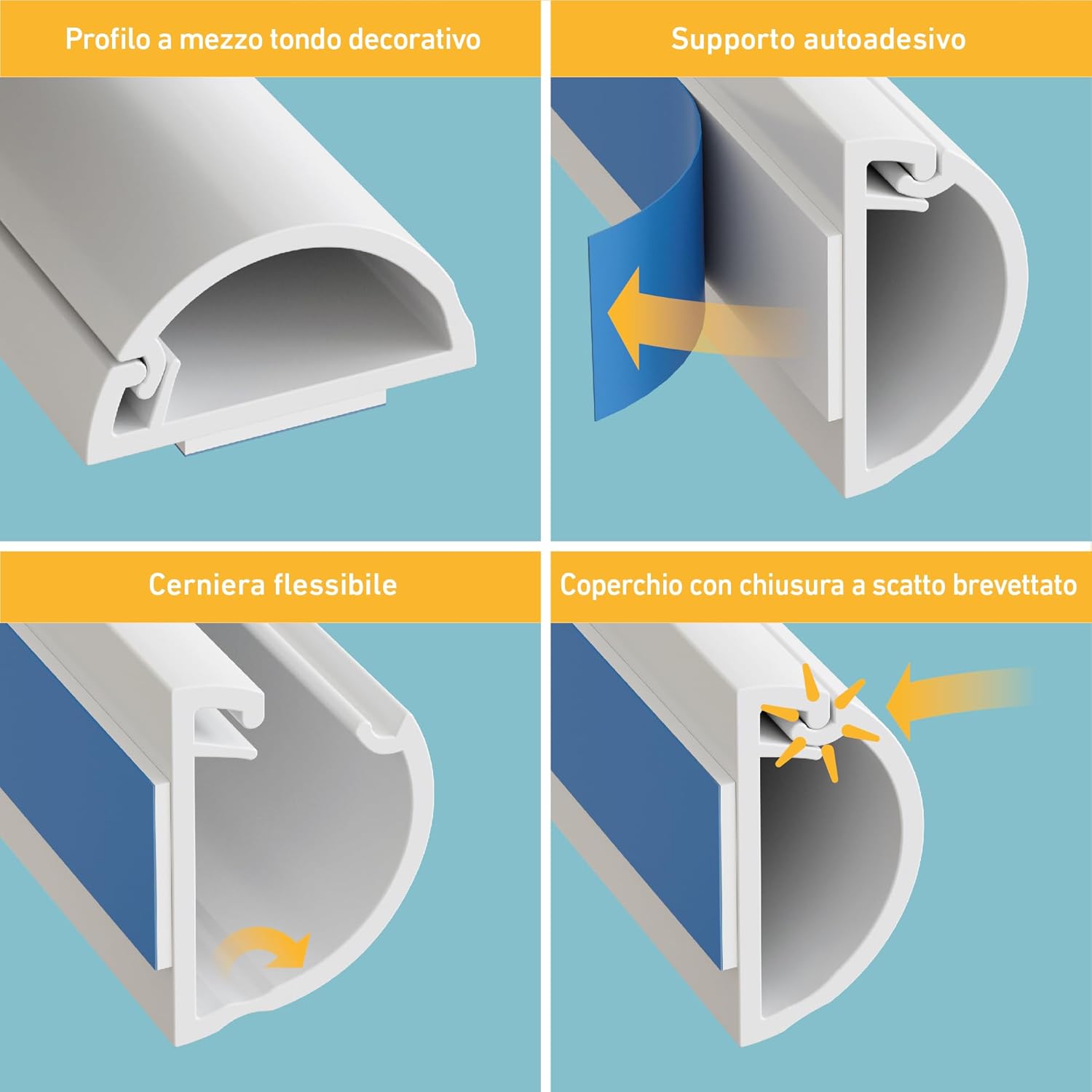 Profilo a mezzo tondo decorativo

Supporto autoadesivo

Cerniera flessibile

Coperchio con chiusura a scatto brevettato