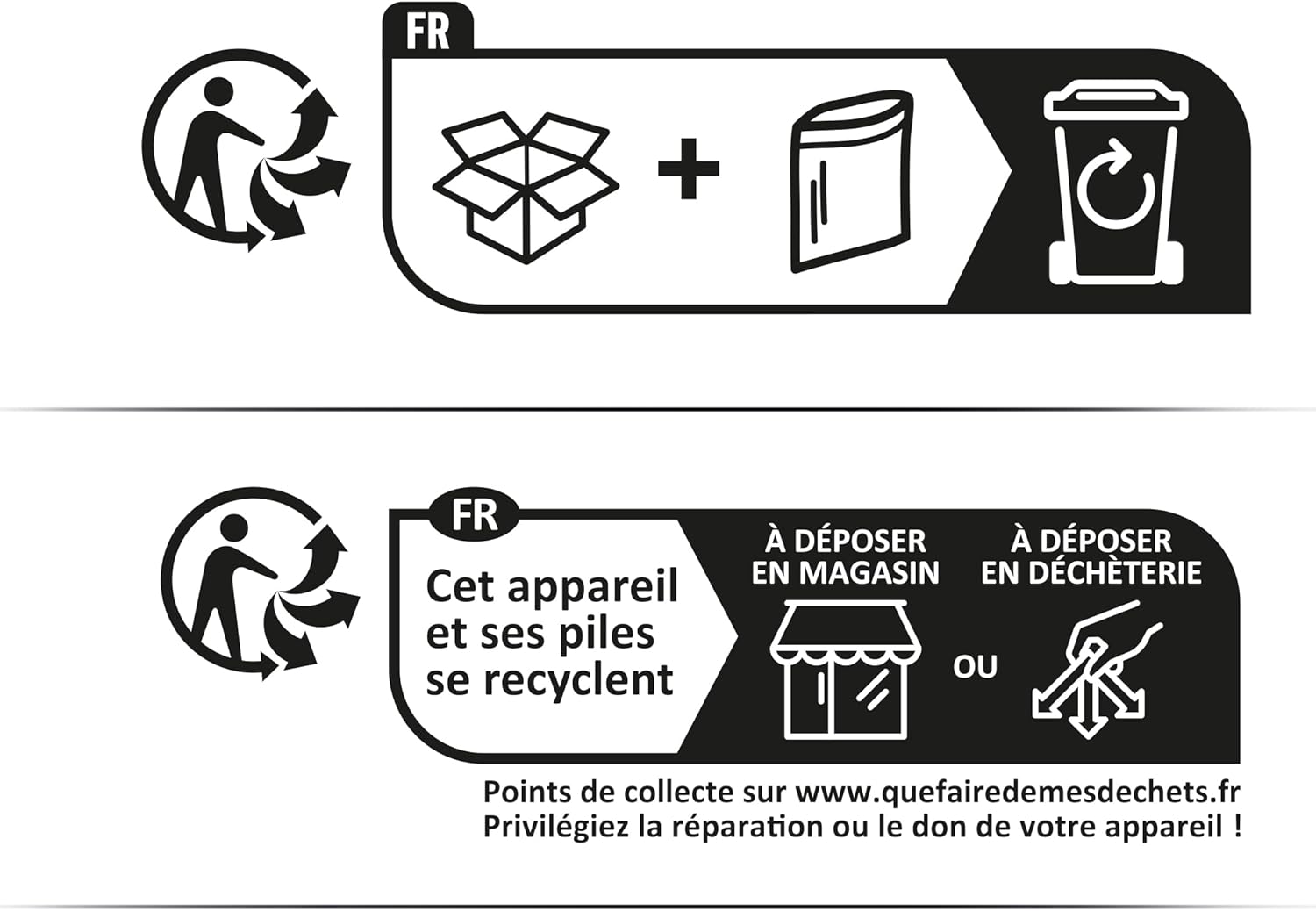 FR

+

FR

Cet appareil et ses piles se recyclent

À DÉPOSER EN MAGASIN

OU

À DÉPOSER EN DÉCHÈTERIE

Points de collecte sur www.quefairedemesdechets.fr
Privilégiez la réparation ou le don de votre appareil !