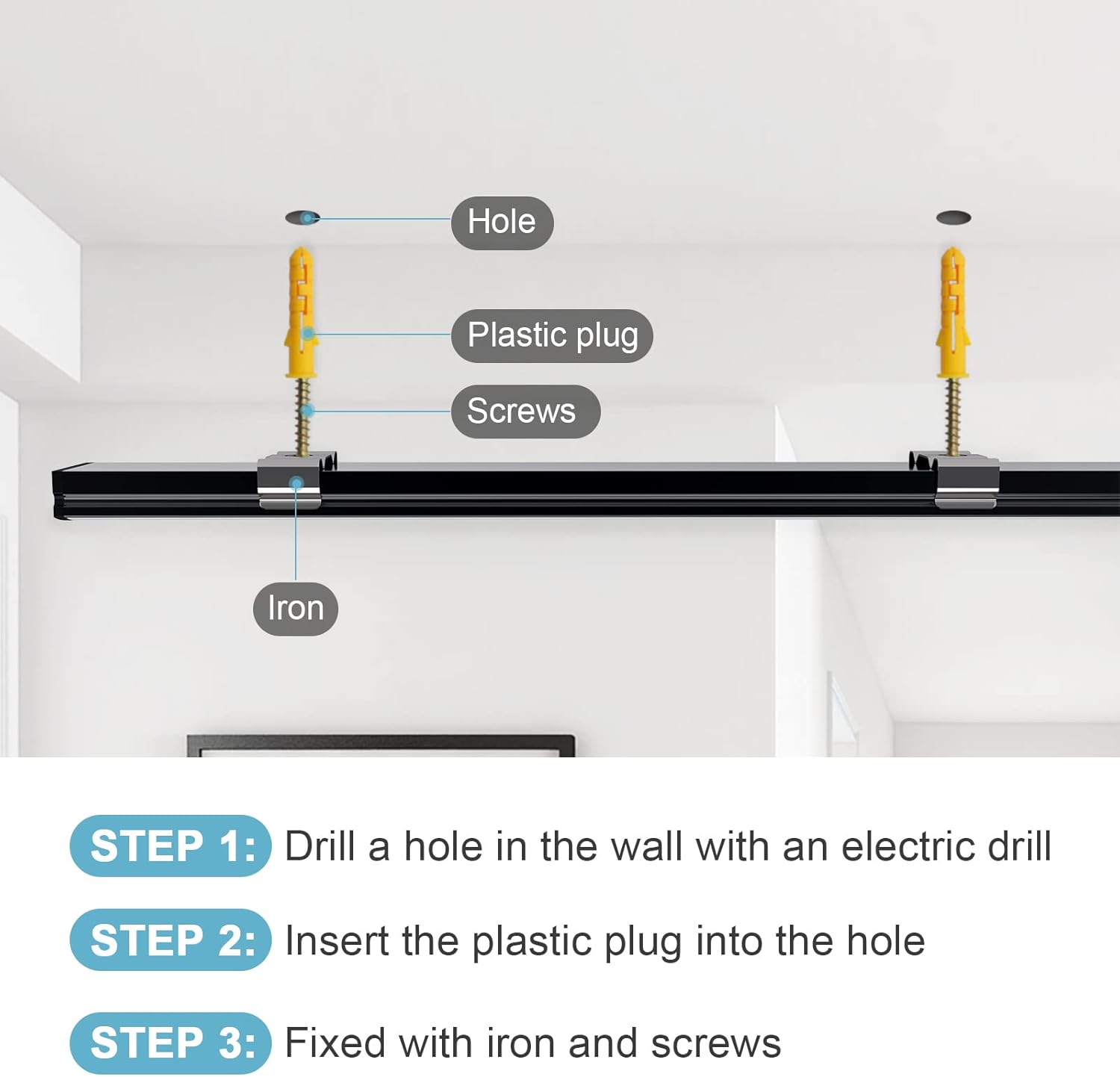 Hole

Plastic plug

Screws

Iron

STEP 1: Drill a hole in the wall with an electric drill

STEP 2: Insert the plastic plug into the hole

STEP 3: Fixed with iron and screws