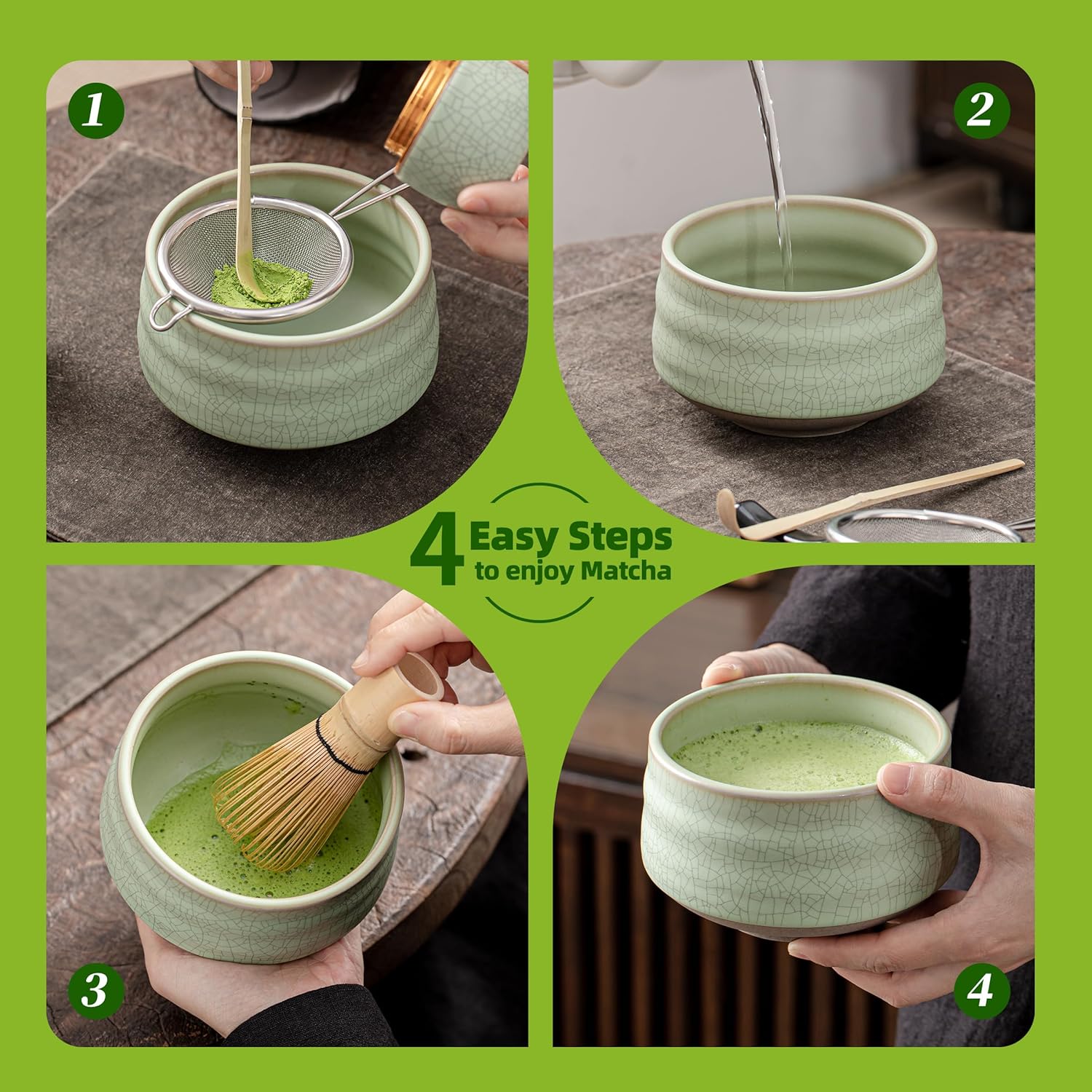 1

2

4 Easy Steps
to enjoy Matcha

3

4