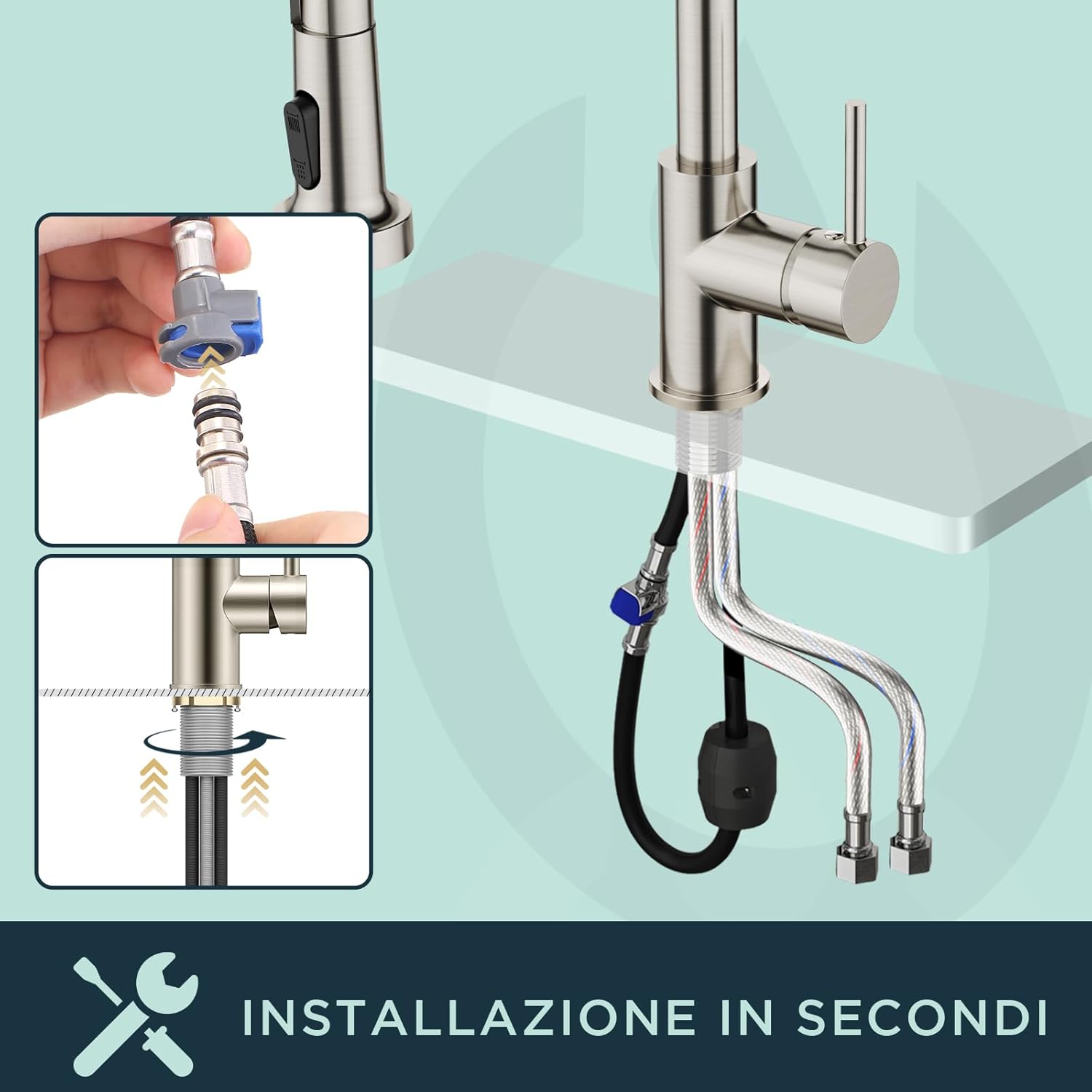 INSTALLAZIONE IN SECONDI