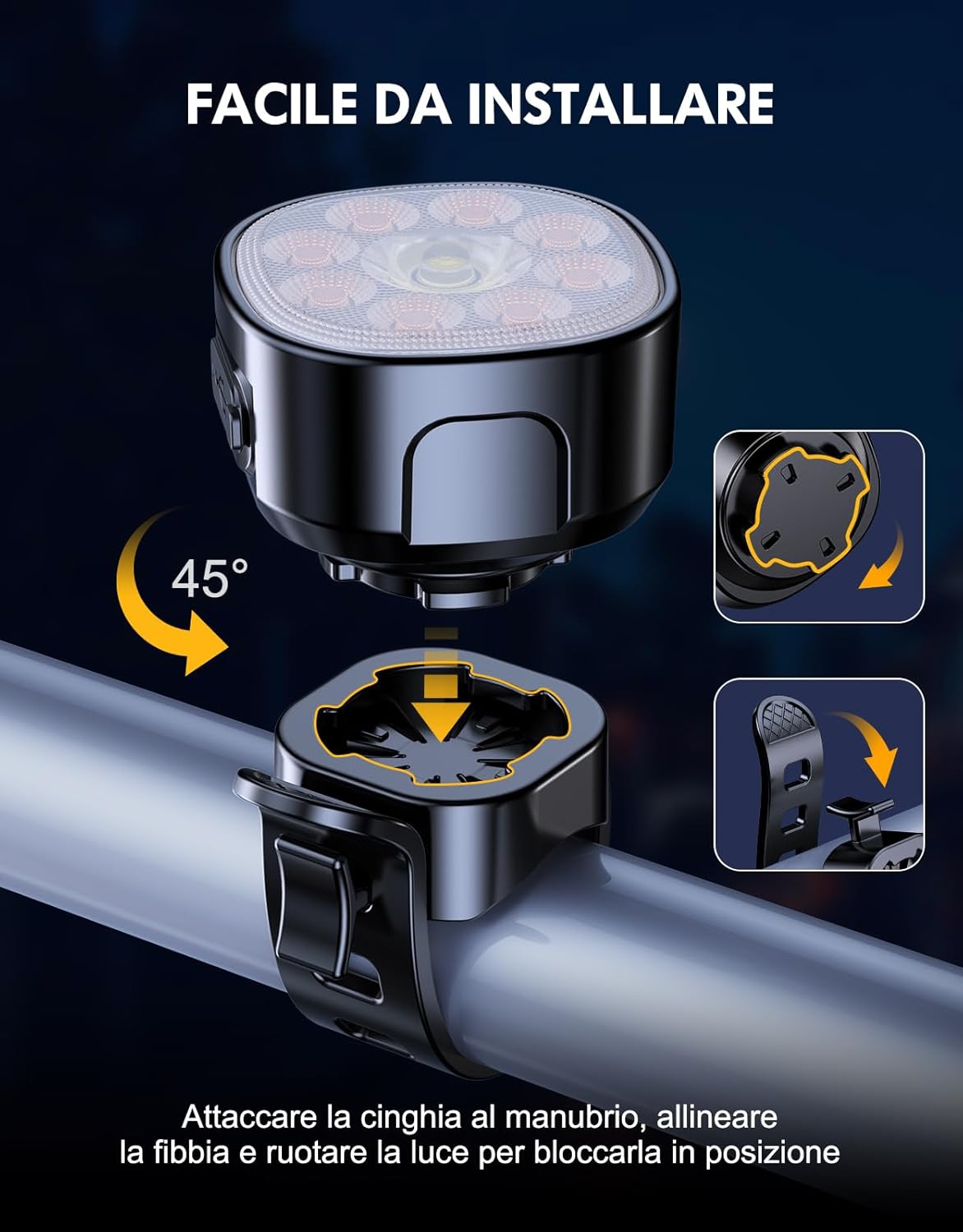 FACILE DA INSTALLARE

45°

Attaccare la cinghia al manubrio, allineare la fibbia e ruotare la luce per bloccarla in posizione