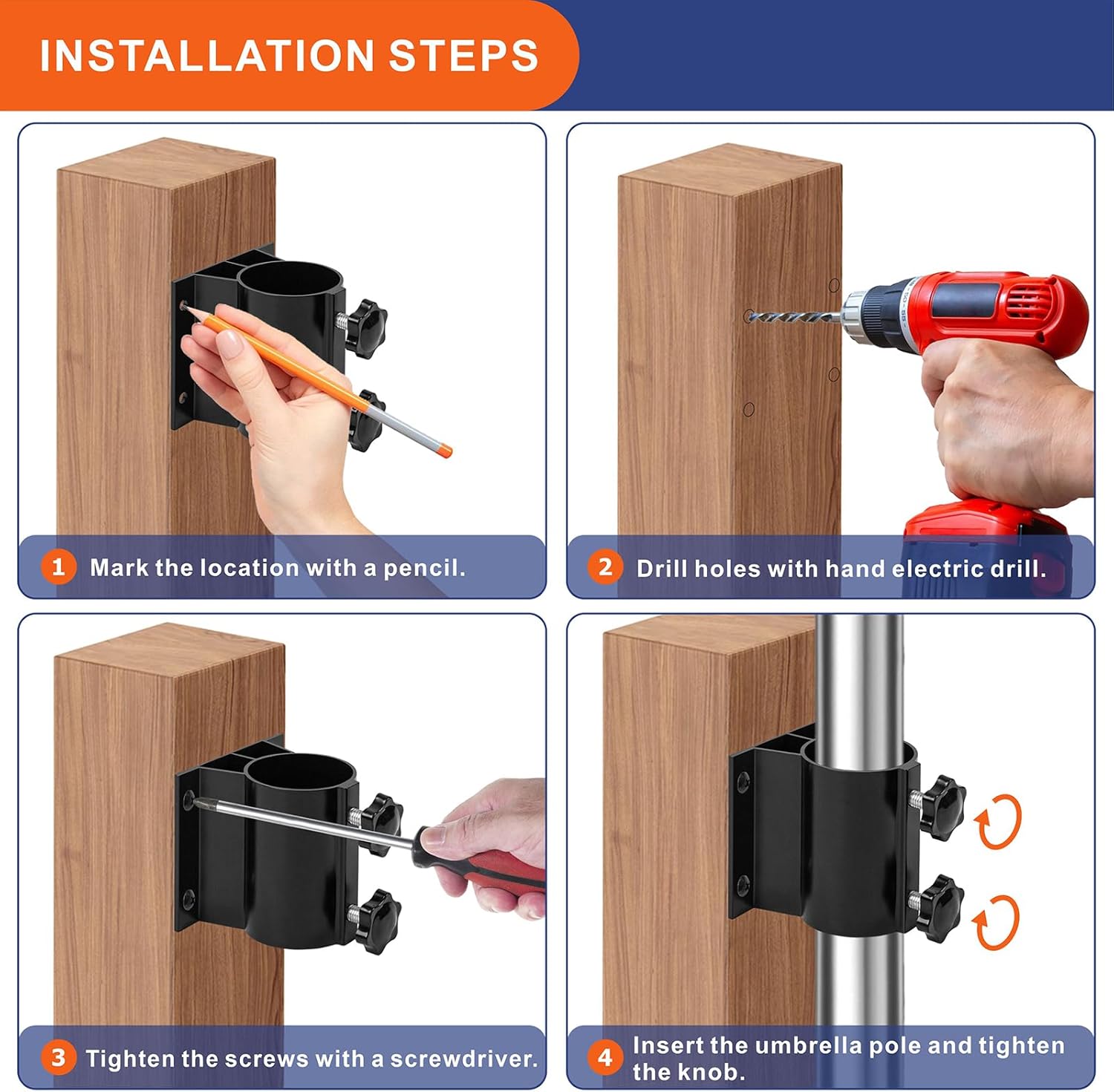 INSTALLATION STEPS

1 Mark the location with a pencil.

2 Drill holes with hand electric drill.

3 Tighten the screws with a screwdriver.

4 Insert the umbrella pole and tighten the knob.