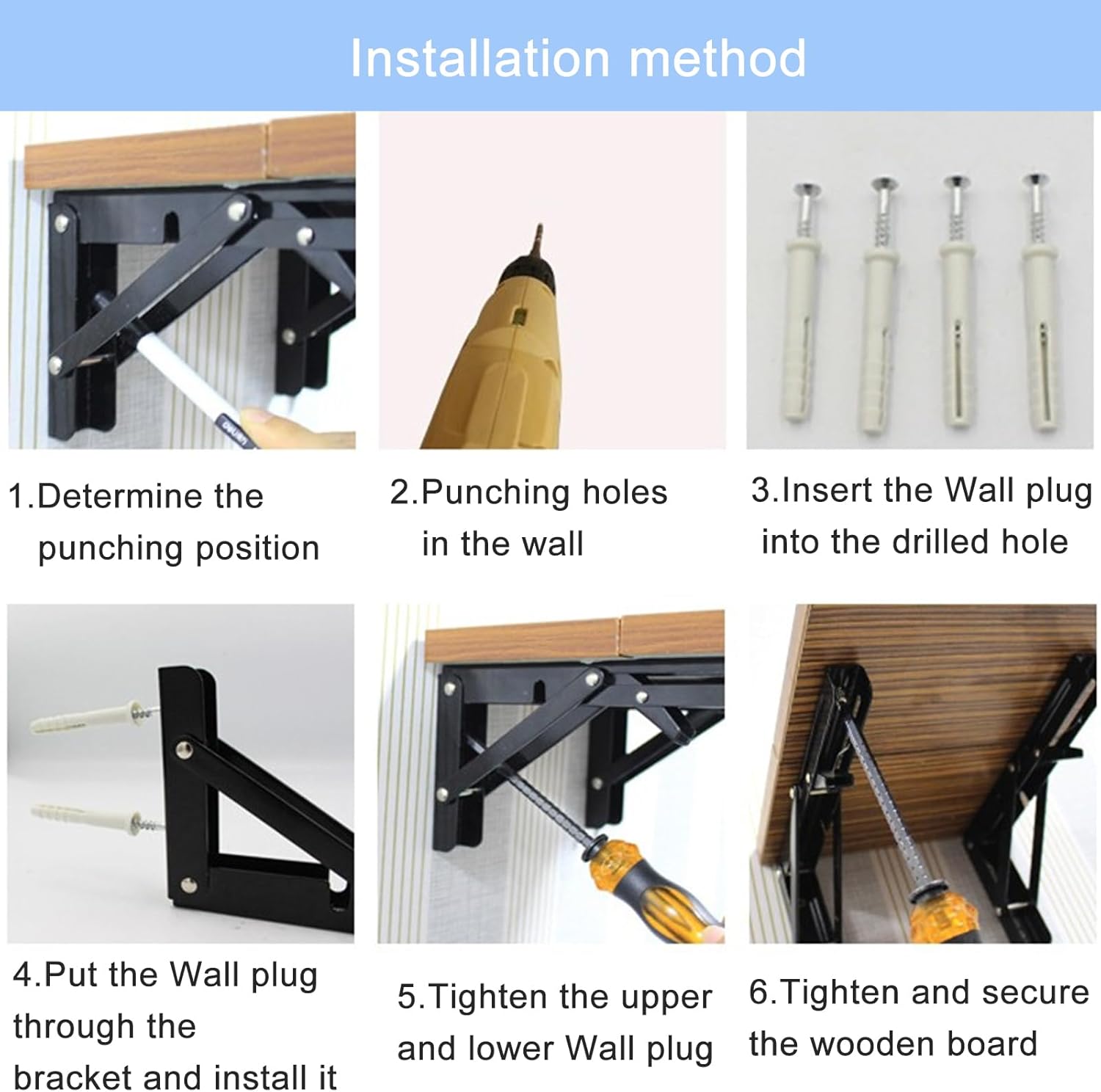 Installation method

1.Determine the punching position

2.Punching holes in the wall

3.Insert the Wall plug into the drilled hole

4.Put the Wall plug through the bracket and install it

5.Tighten the upper and lower Wall plug

6.Tighten and secure the wooden board