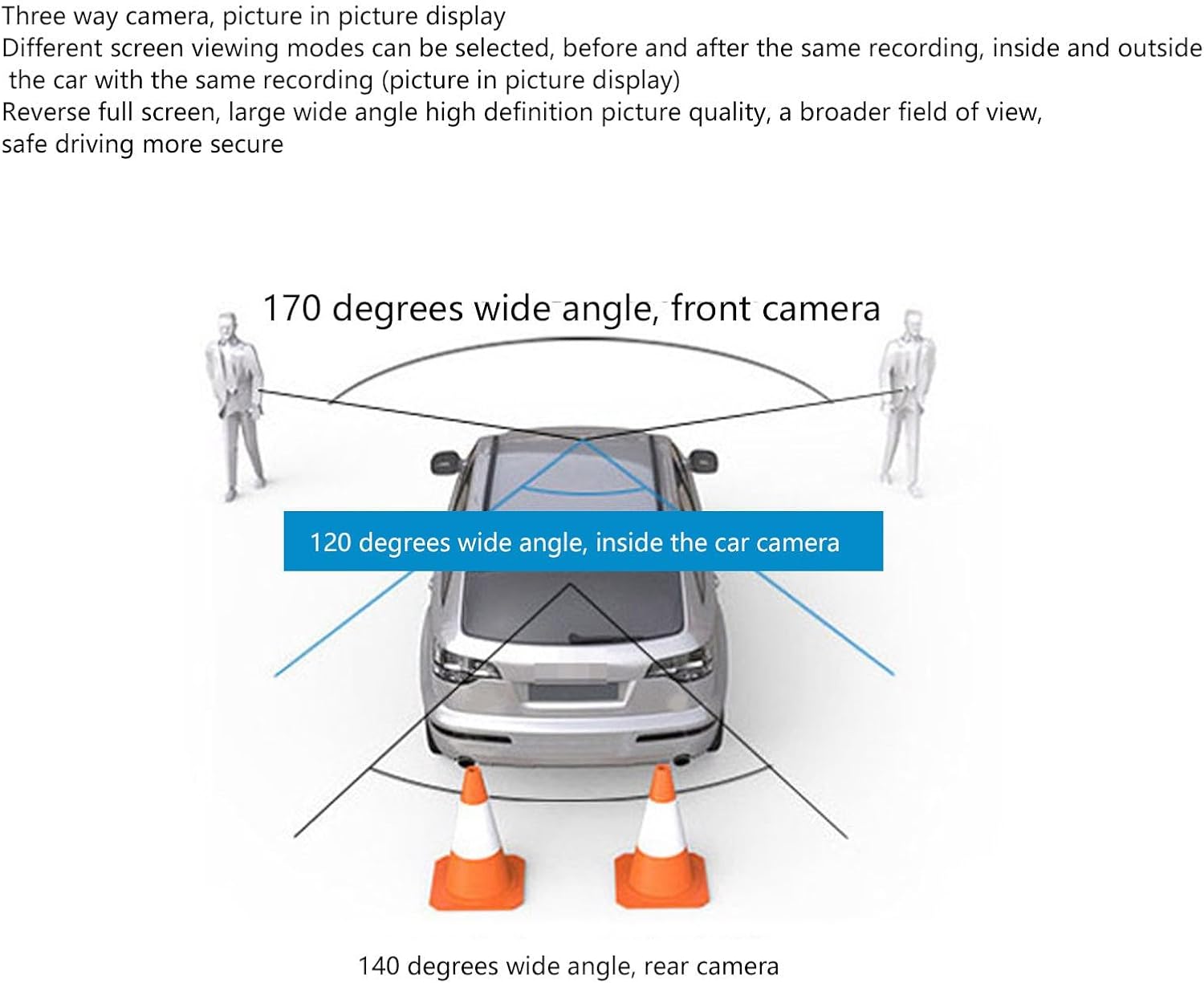 Three way camera, picture in picture display
Different screen viewing modes can be selected, before and after the same recording, inside and outside the car with the same recording (picture in picture display)
Reverse full screen, large wide angle high definition picture quality, a broader field of view, safe driving more secure

170 degrees wide angle, front camera

120 degrees wide angle, inside the car camera

140 degrees wide angle, rear camera