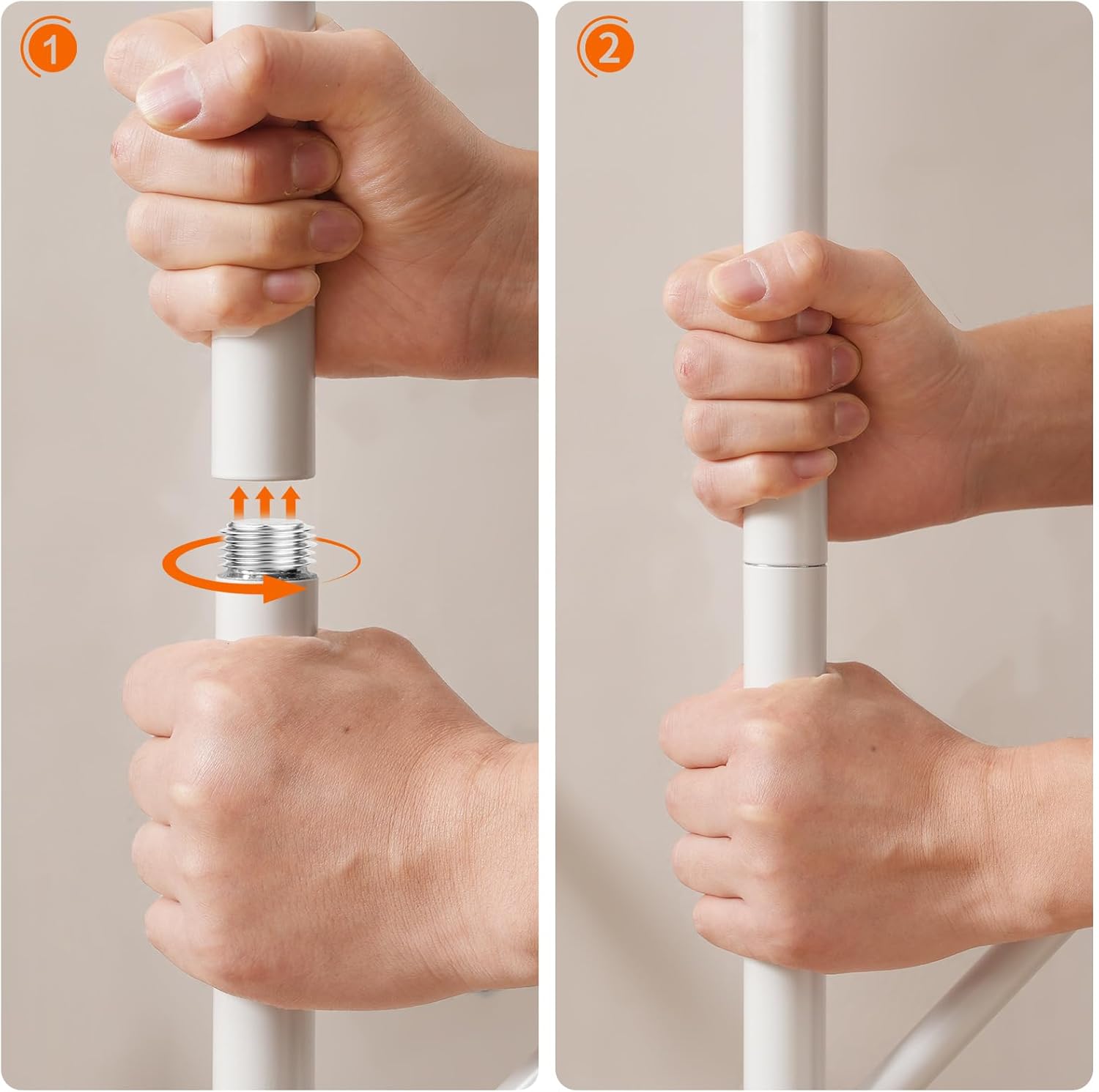 1

2