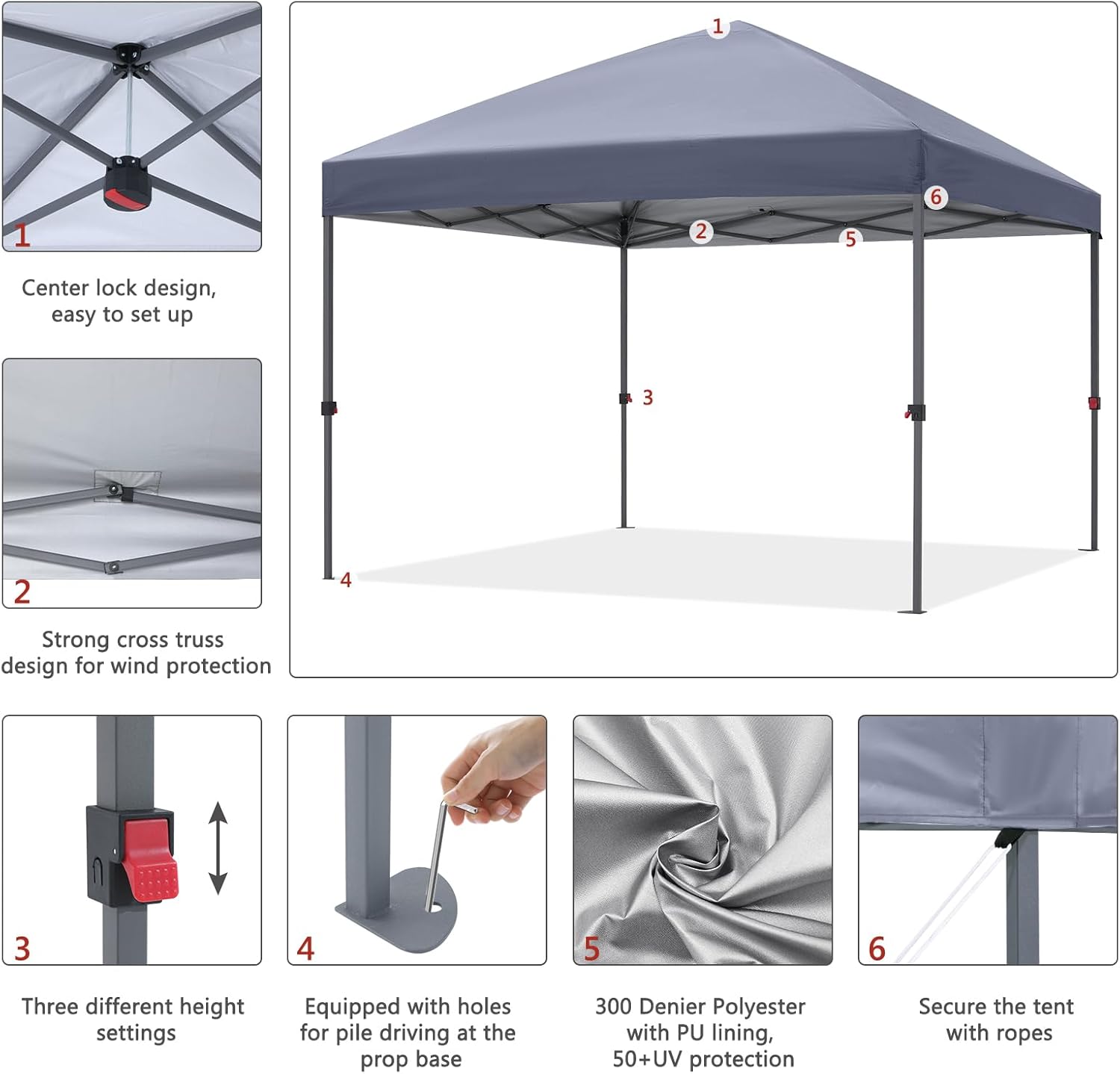 1

Center lock design, easy to set up

2

Strong cross truss design for wind protection

1

6

2

5

3

4

3

Three different height settings

4

Equipped with holes for pile driving at the prop base

5

300 Denier Polyester with PU lining, 50+UV protection

6

Secure the tent with ropes