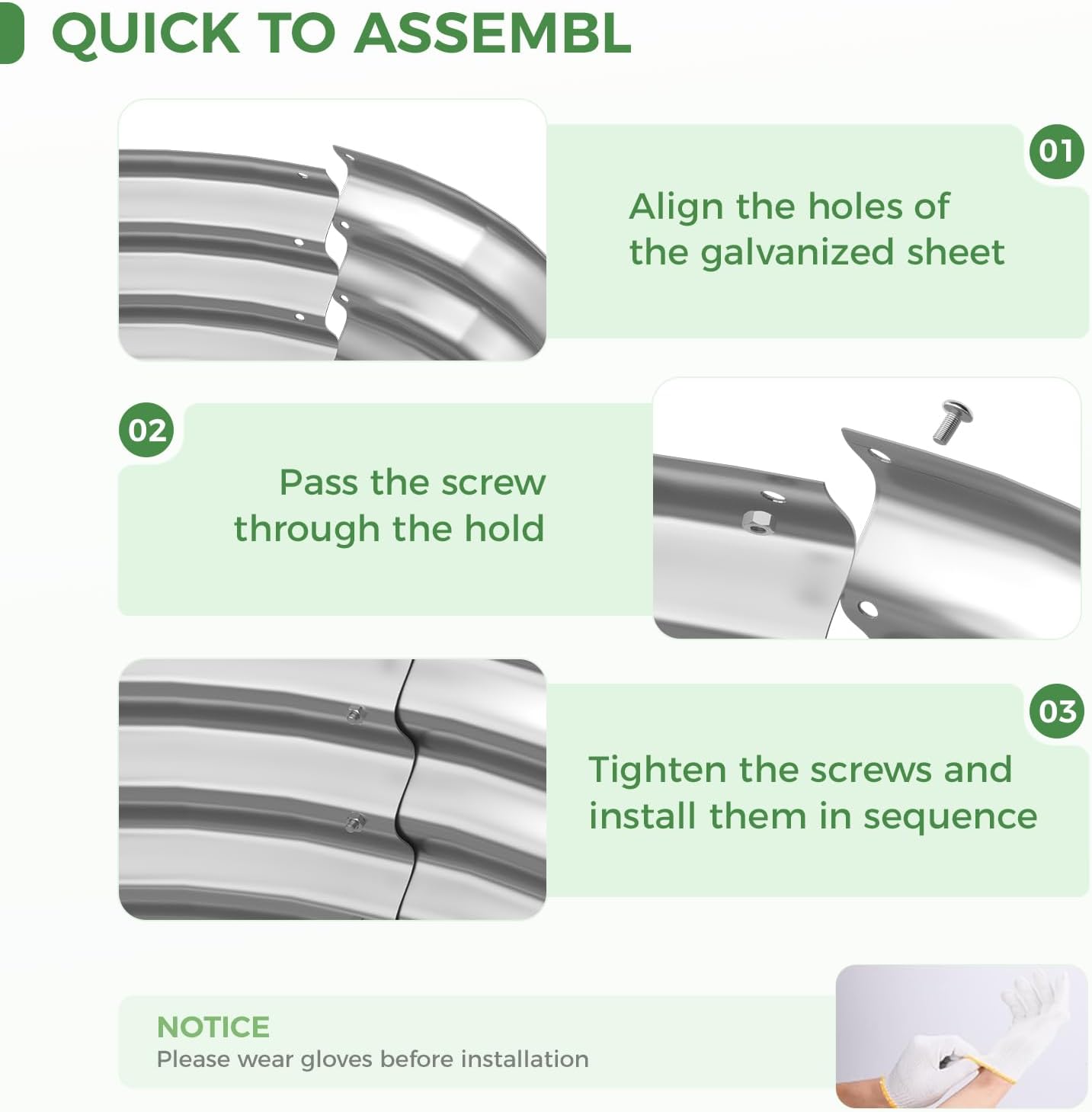 QUICK TO ASSEMBL

01

Align the holes of the galvanized sheet

02

Pass the screw through the hold

03

Tighten the screws and install them in sequence

NOTICE
Please wear gloves before installation