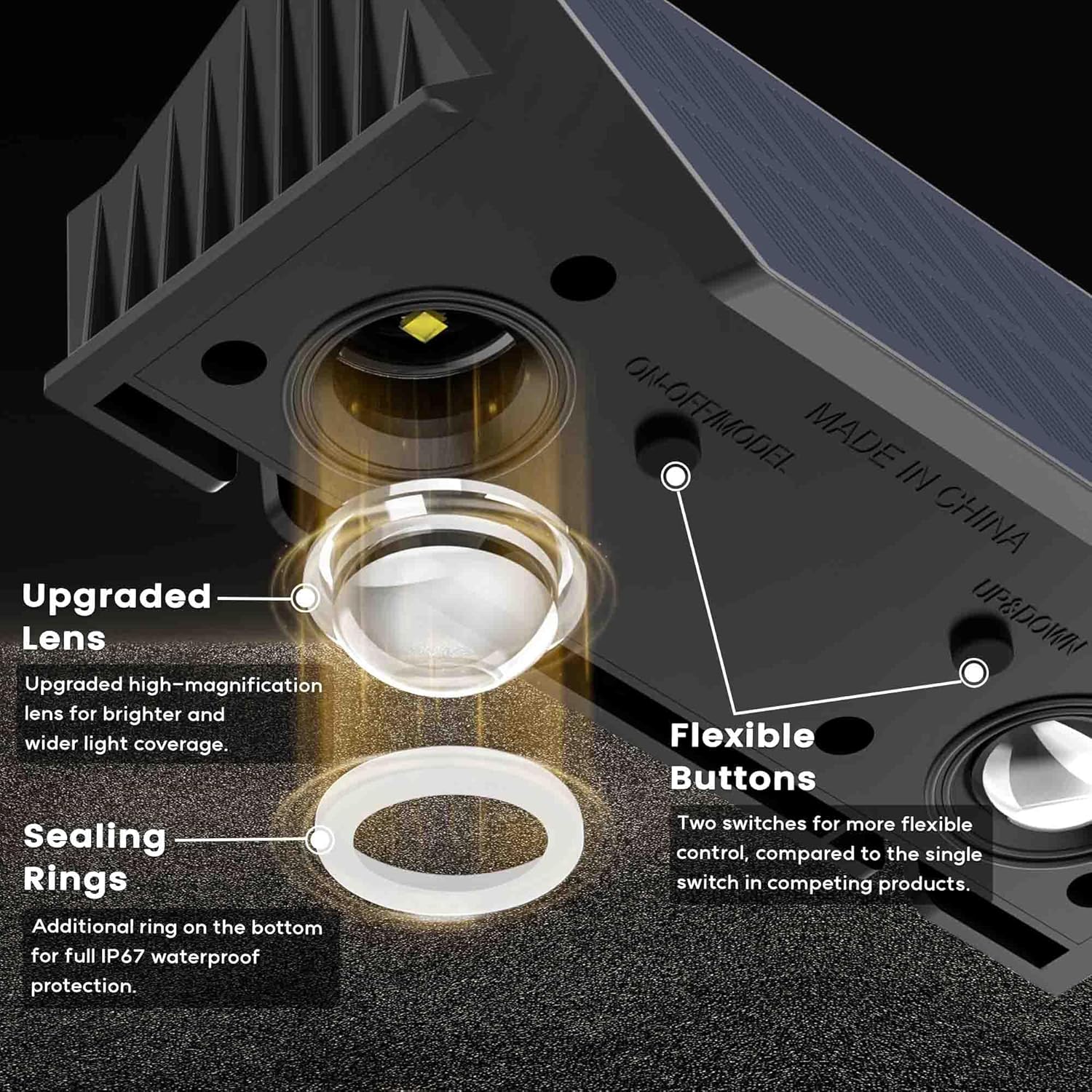 ON-OFF/MODEL

MADE IN CHINA

UP&DOWN

Upgraded Lens

Upgraded high-magnification lens for brighter and wider light coverage.

Sealing Rings

Additional ring on the bottom for full IP67 waterproof protection.

Flexible Buttons

Two switches for more flexible control, compared to the single switch in competing products.