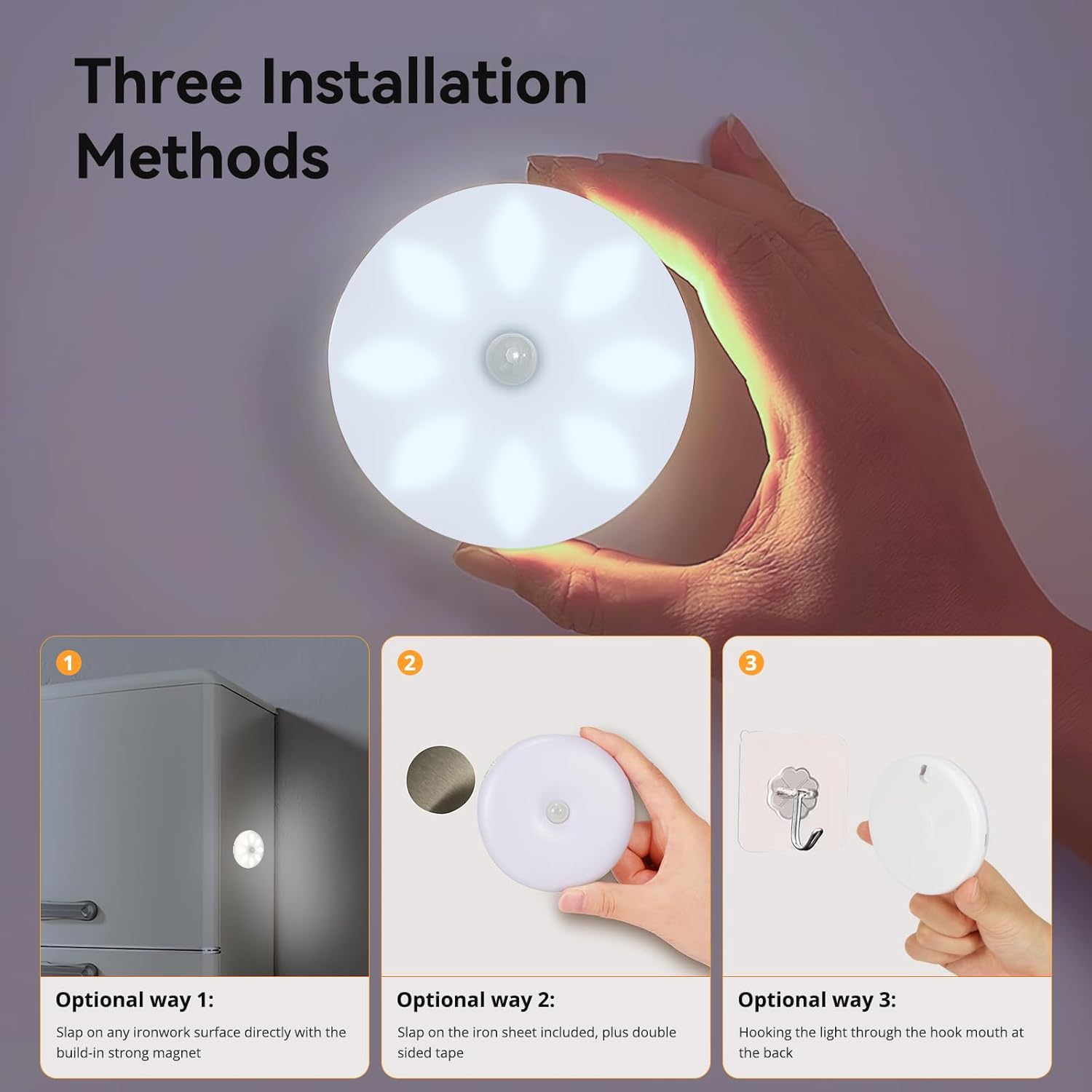 Three Installation Methods

1

Optional way 1:

Slap on any ironwork surface directly with the build-in strong magnet

2

Optional way 2:

Slap on the iron sheet included, plus double sided tape

3

Optional way 3:

Hooking the light through the hook mouth at the back