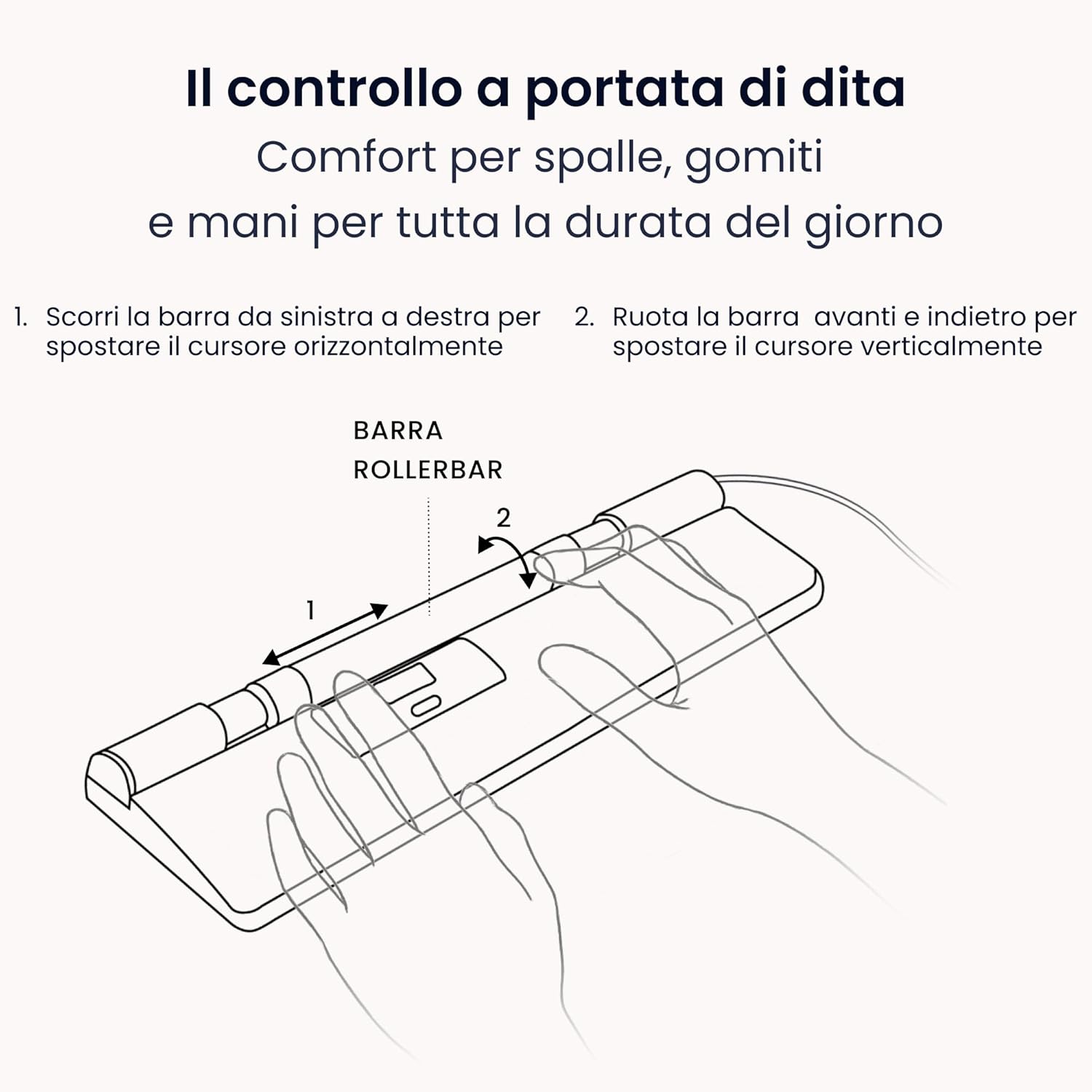 Il controllo a portata di dita
Comfort per spalle, gomiti e mani per tutta la durata del giorno

1. Scorri la barra da sinistra a destra per spostare il cursore orizzontalmente

2. Ruota la barra avanti e indietro per spostare il cursore verticalmente

BARRA
ROLLERBAR

2

1