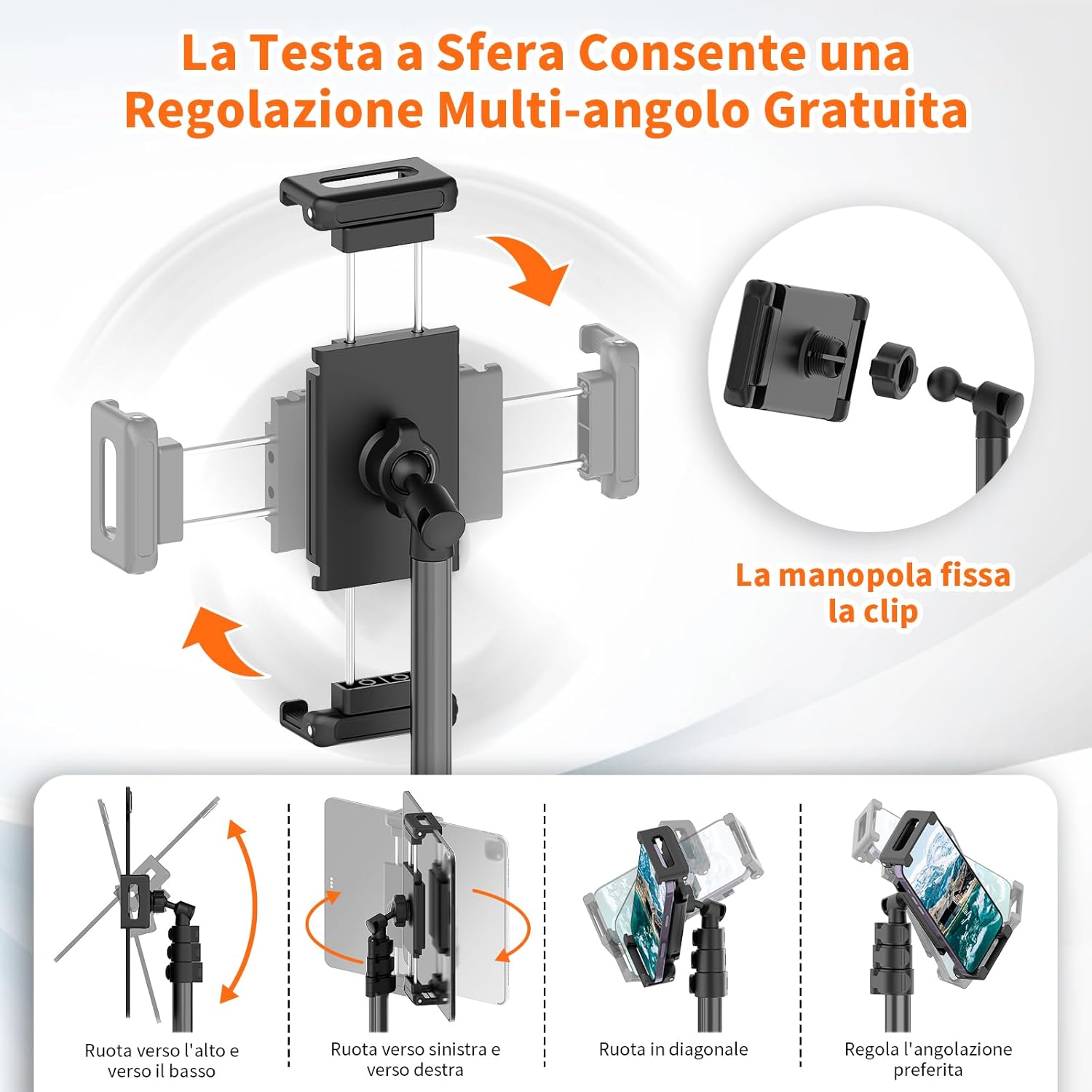 La Testa a Sfera Consente una Regolazione Multi-angolo Gratuita

La manopola fissa la clip

Ruota verso l'alto e verso il basso

Ruota verso sinistra e verso destra

Ruota in diagonale

Regola l'angolazione preferita