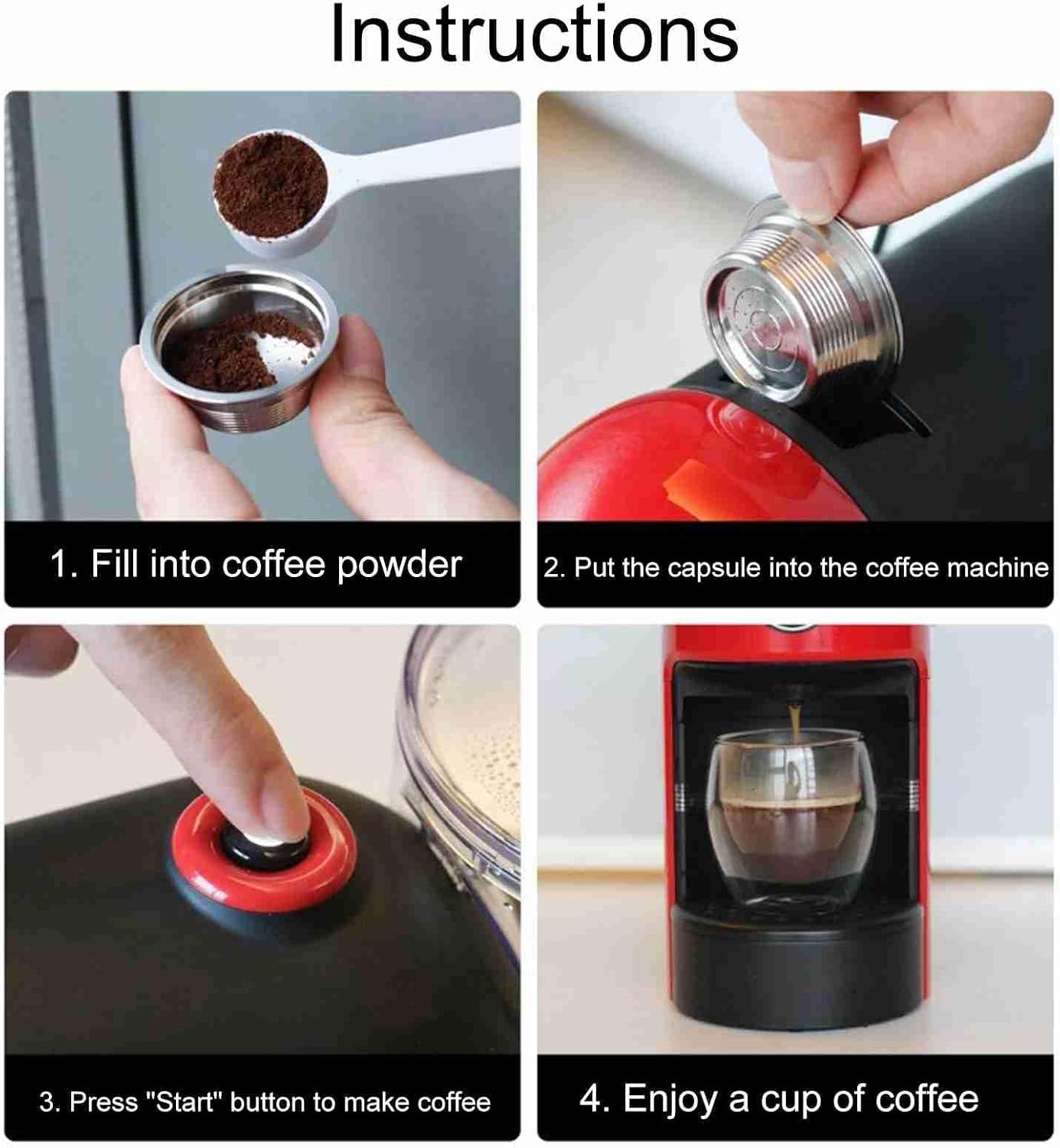 Instructions

1. Fill into coffee powder

2. Put the capsule into the coffee machine

3. Press "Start" button to make coffee

4. Enjoy a cup of coffee