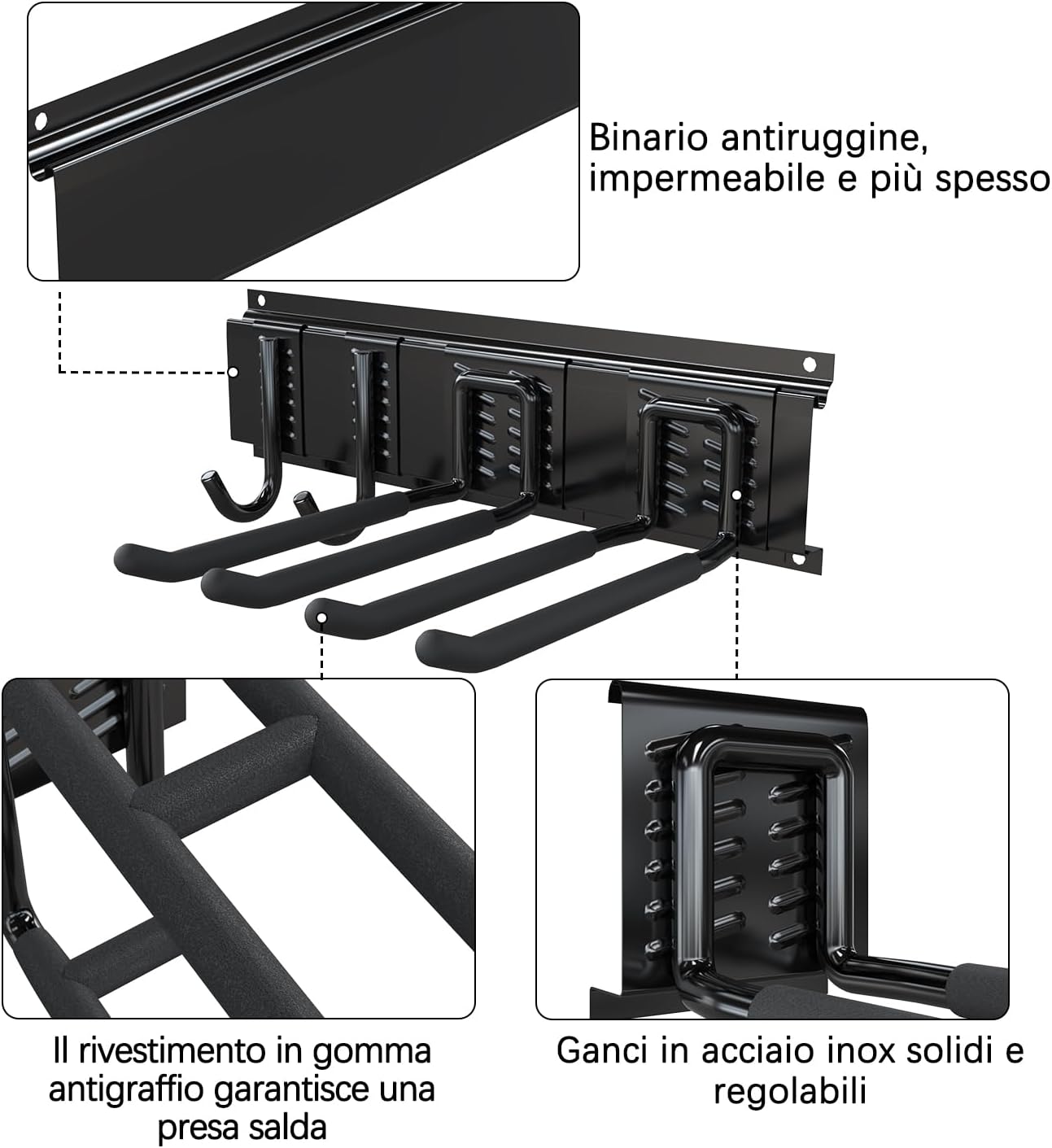 Binario antiruggine, impermeabile e più spesso

Il rivestimento in gomma antigraffio garantisce una presa salda

Ganci in acciaio inox solidi e regolabili